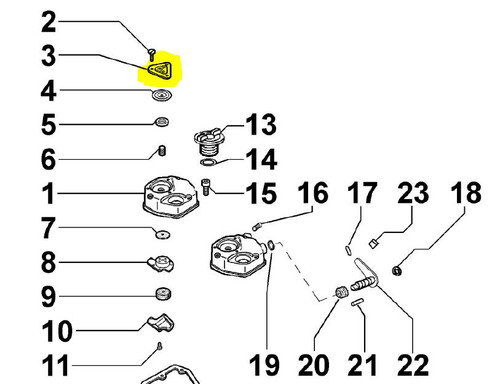 2
3
4
5
6
1
7
8
9
10
11
13
14
15
16
17
23
18
19
20
21
22