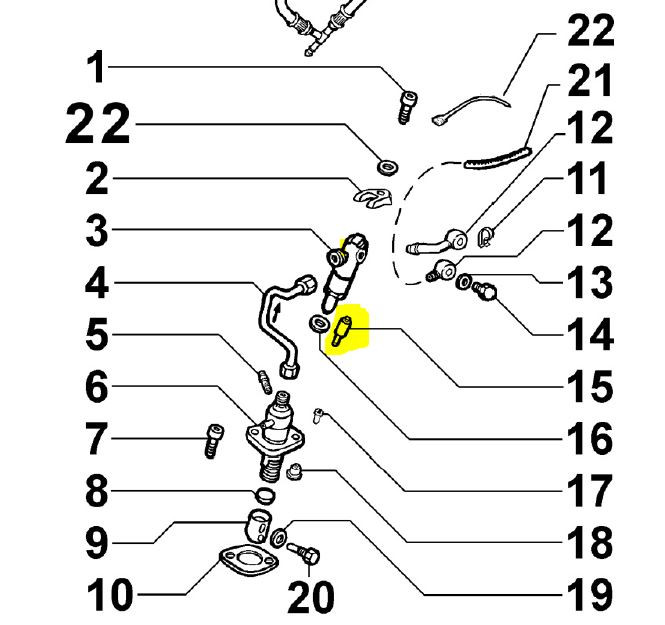 1
22
2
3
4
5
6
7
8
9
10
20
22
21
12
11
12
13
14
15
16
17
18
19