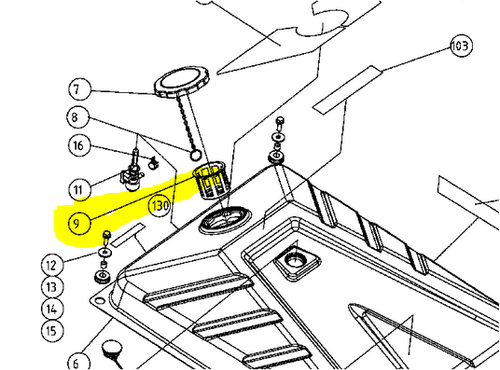 103
7
8
16
11
130
9
12
13
14
15
6