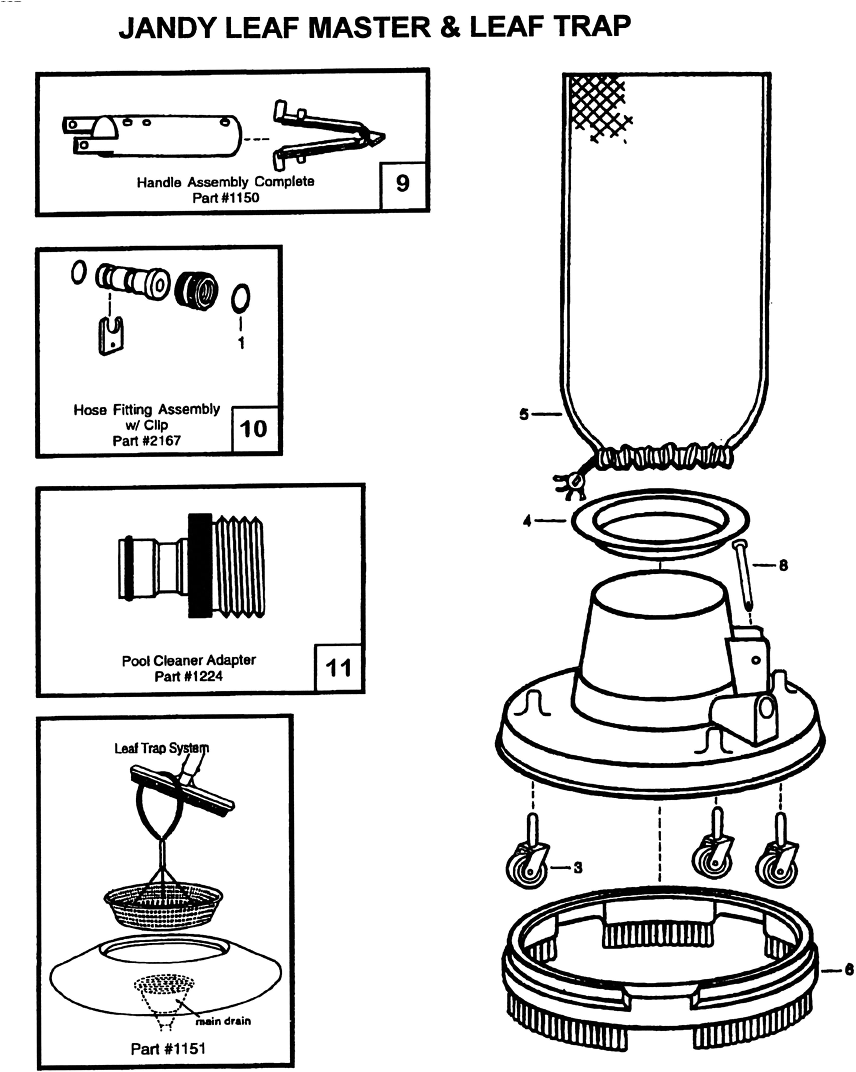 JANDY LEAF MASTER & LEAF TRAP

Handle Assembly Complete
Part #1150

9

1

Hose Fitting Assembly
w/ Clip
Part #2167

10

Pool Cleaner Adapter
Part #1224

11

Leaf Trap System

main drain

Part #1151

5

4

8

3

6