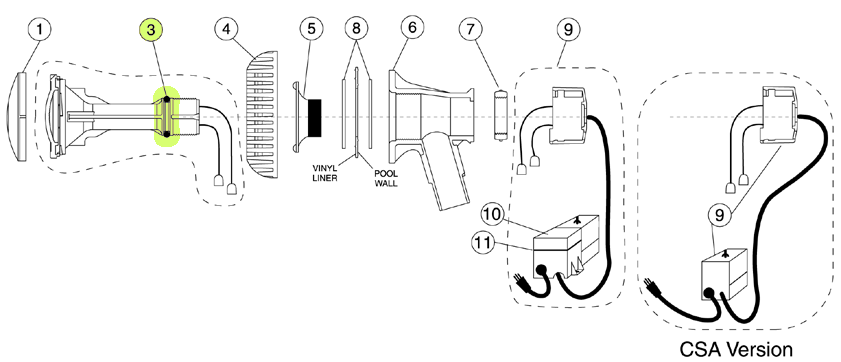 1
3
4
5
8
6
7
9
VINYL LINER
POOL WALL
10
11
9
CSA Version