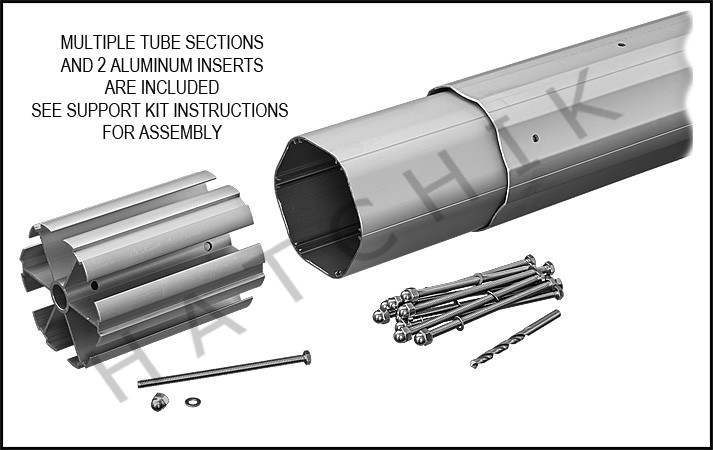 MULTIPLE TUBE SECTIONS
AND 2 ALUMINUM INSERTS
ARE INCLUDED
SEE SUPPORT KIT INSTRUCTIONS
FOR ASSEMBLY

HATCHIK