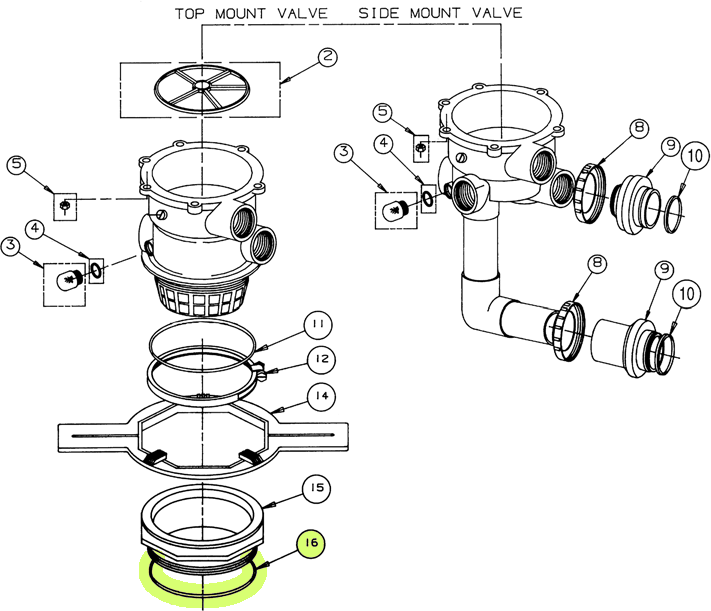 TOP MOUNT VALVE SIDE MOUNT VALVE

2

5

4

3

11

12

14

15

16

5

4

3

8

9

10

8

9

10