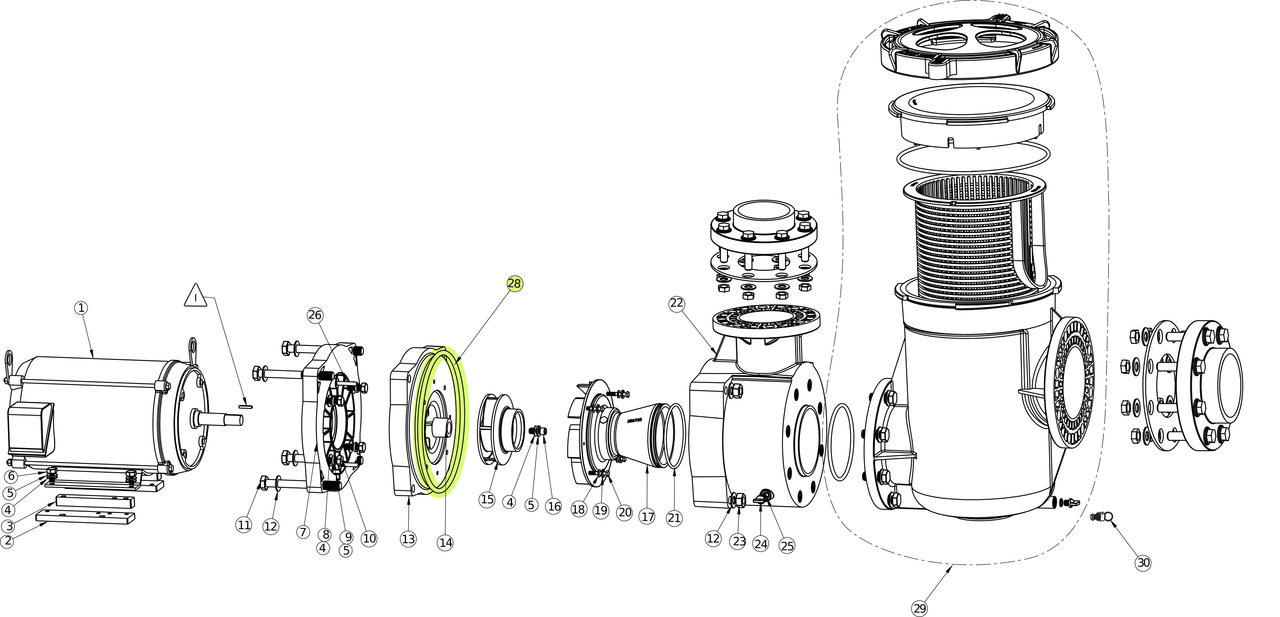 1
!
26
28
22
6
5
4
3
2
11
12
7
8
4
9
5
10
13
14
15
4
5
16
18
19
20
17
21
12
23
24
25
29
30