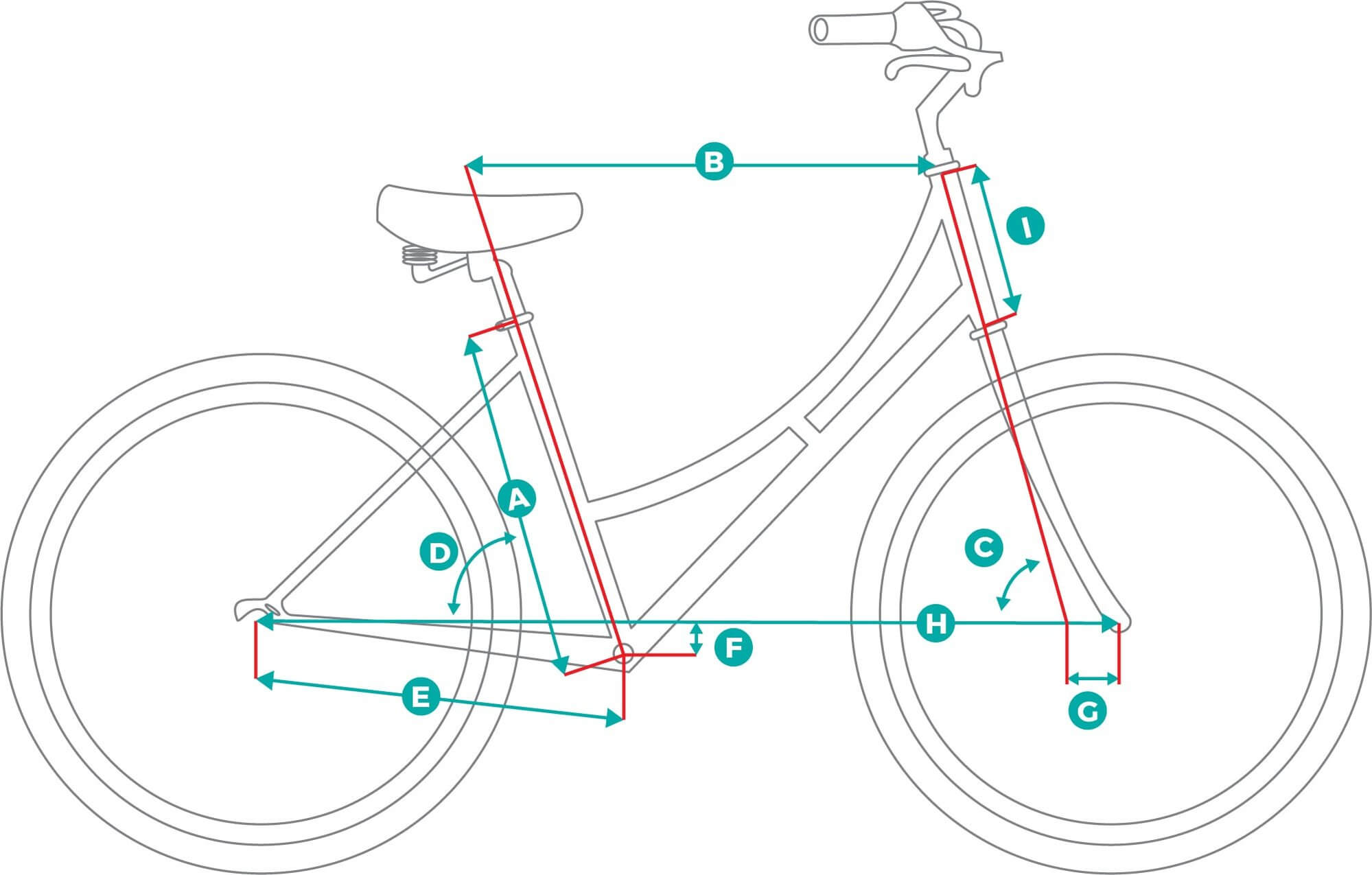 B
I
A
D
C
H
F
E
G