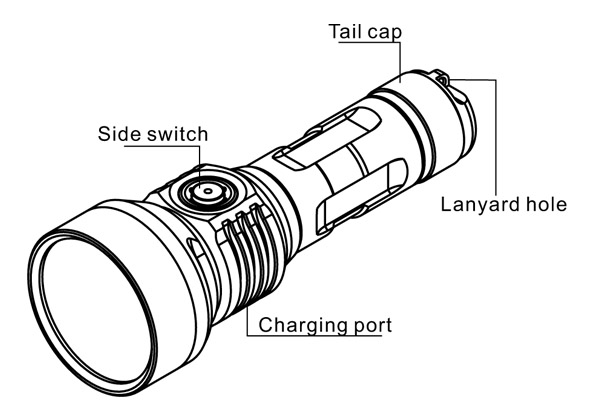 Tail cap
Side switch
Lanyard hole
Charging port