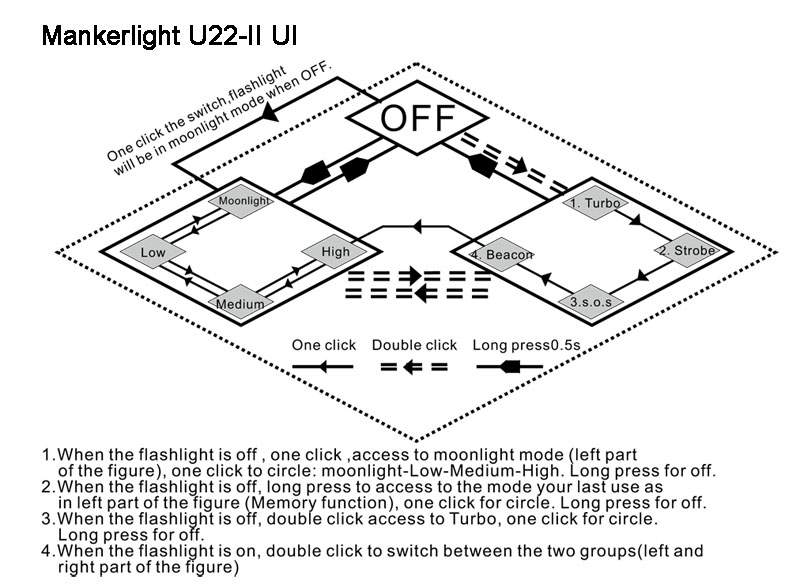 Mankerlight U22-II UI

One click the switch,flashlight will be in moonlight mode when OFF.

OFF

Moonlight

Low

High

Medium

1. Turbo

2. Strobe

3.s.o.s

4. Beacon

One click Double click Long press0.5s

1.When the flashlight is off , one click ,access to moonlight mode (left part of the figure), one click to circle: moonlight-Low-Medium-High. Long press for off.
2.When the flashlight is off, long press to access to the mode your last use as in left part of the figure (Memory function), one click for circle. Long press for off.
3.When the flashlight is off, double click access to Turbo, one click for circle. Long press for off.
4.When the flashlight is on, double click to switch between the two groups(left and right part of the figure)