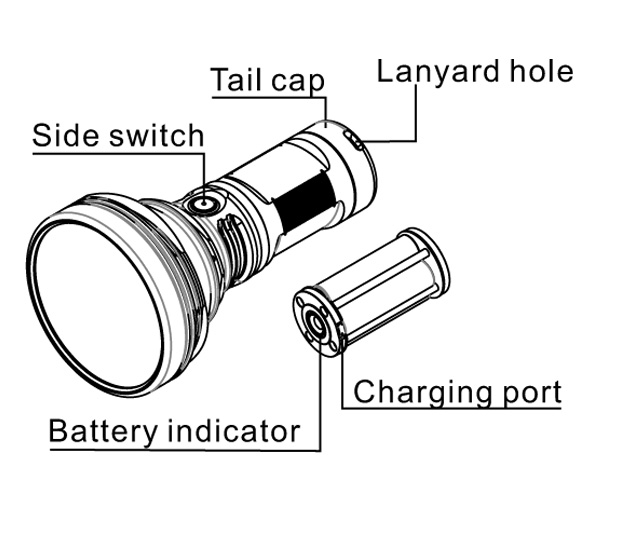 Tail cap
Lanyard hole
Side switch
Charging port
Battery indicator