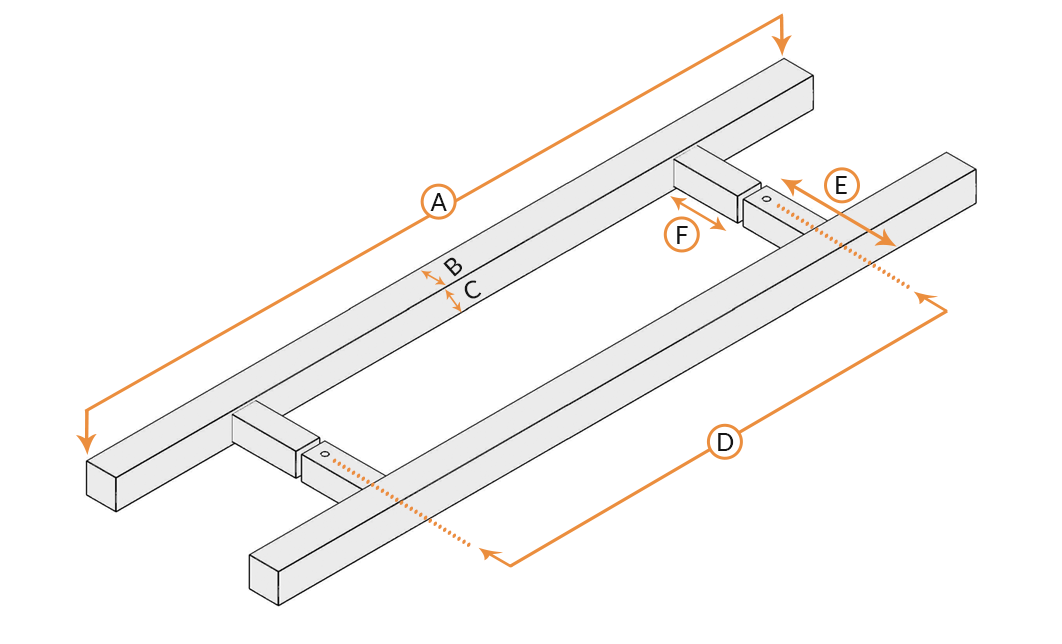 A
B
C
E
F
D