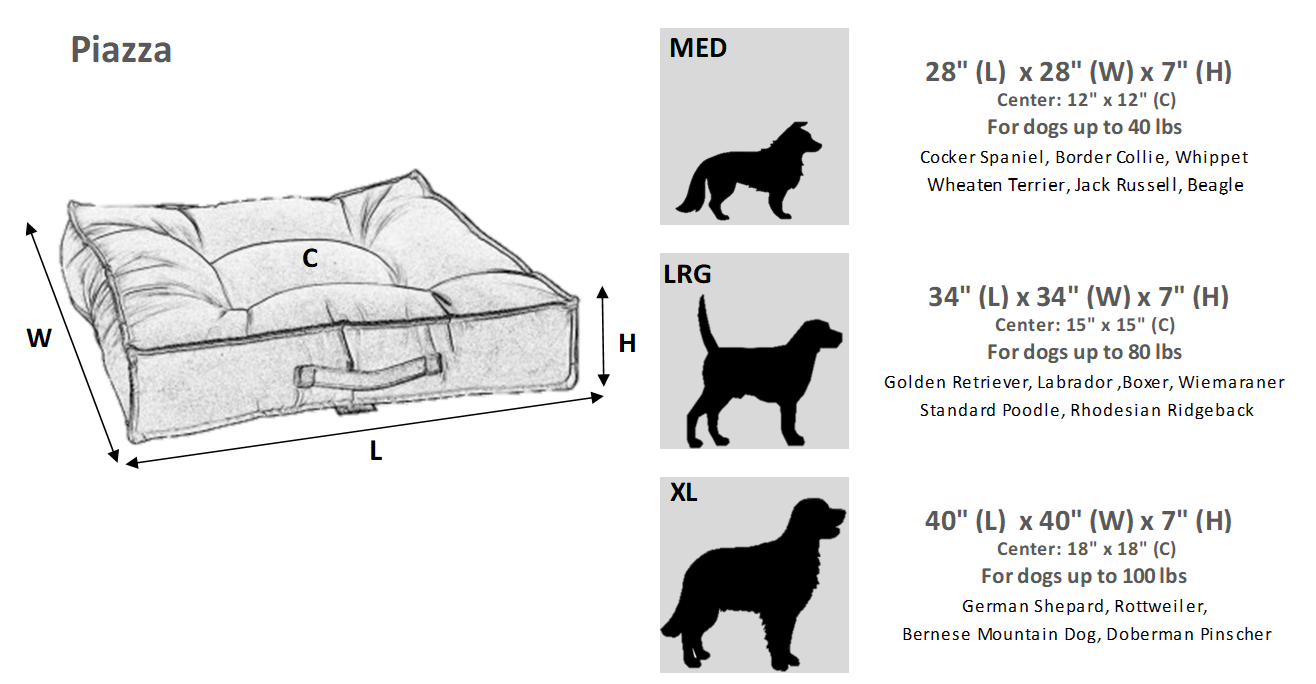 Piazza

C

W

H

L

MED

28" (L) x 28" (W) x 7" (H)
Center: 12" x 12" (C)
For dogs up to 40 lbs
Cocker Spaniel, Border Collie, Whippet
Wheaten Terrier, Jack Russell, Beagle

LRG

34" (L) x 34" (W) x 7" (H)
Center: 15" x 15" (C)
For dogs up to 80 lbs
Golden Retriever, Labrador ,Boxer, Wiemaraner
Standard Poodle, Rhodesian Ridgeback

XL

40" (L) x 40" (W) x 7" (H)
Center: 18" x 18" (C)
For dogs up to 100 lbs
German Shepard, Rottweiler,
Bernese Mountain Dog, Doberman Pinscher