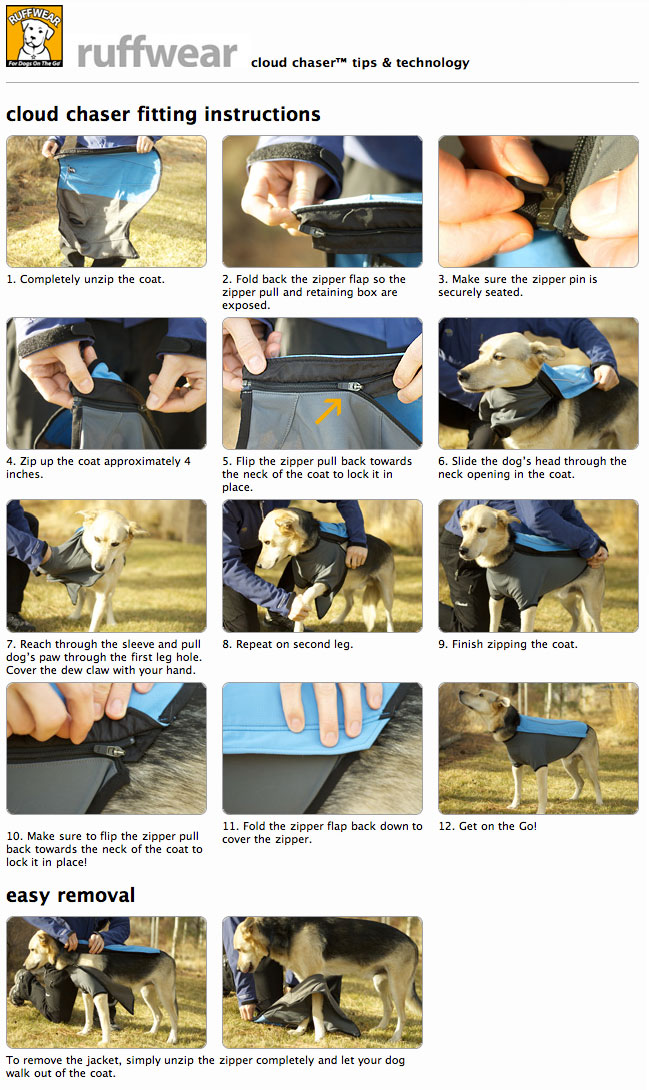 RUFFWEAR
For Dogs On The Go

ruffwear cloud chaser™ tips & technology

cloud chaser fitting instructions

1. Completely unzip the coat.

2. Fold back the zipper flap so the zipper pull and retaining box are exposed.

3. Make sure the zipper pin is securely seated.

4. Zip up the coat approximately 4 inches.

5. Flip the zipper pull back towards the neck of the coat to lock it in place.

6. Slide the dog's head through the neck opening in the coat.

7. Reach through the sleeve and pull dog's paw through the first leg hole. Cover the dew claw with your hand.

8. Repeat on second leg.

9. Finish zipping the coat.

10. Make sure to flip the zipper pull back towards the neck of the coat to lock it in place!

11. Fold the zipper flap back down to cover the zipper.

12. Get on the Go!

easy removal

To remove the jacket, simply unzip the zipper completely and let your dog walk out of the coat.