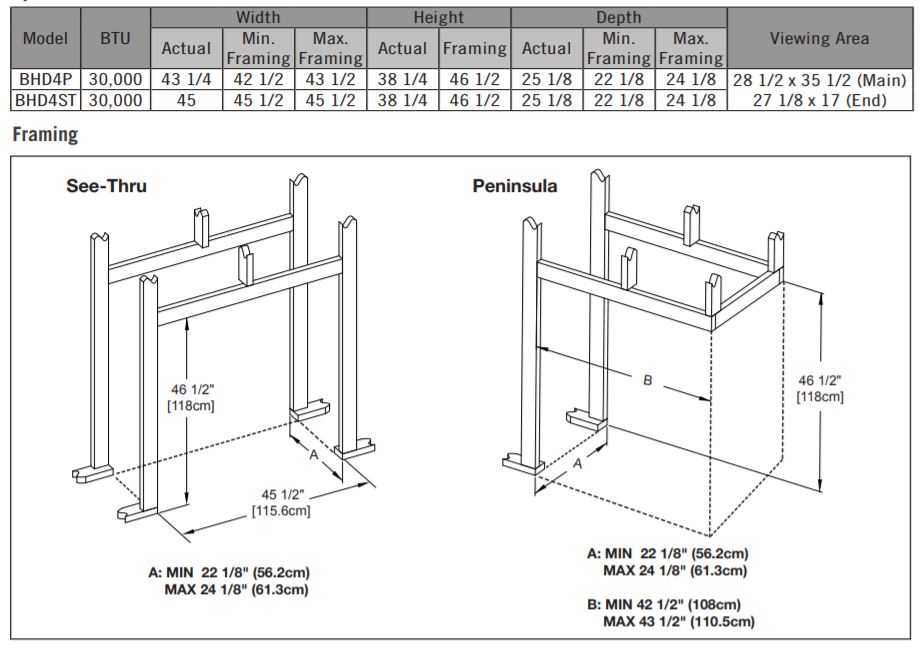 | Model | BTU | Width Actual | Width Min. Framing | Width Max. Framing | Height Actual | Height Framing | Depth Actual | Depth Min. Framing | Depth Max. Framing | Viewing Area |
|---|---|---|---|---|---|---|---|---|---|---|
| BHD4P | 30,000 | 43 1/4 | 42 1/2 | 43 1/2 | 38 1/4 | 46 1/2 | 25 1/8 | 22 1/8 | 24 1/8 | 28 1/2 x 35 1/2 (Main) |
| BHD4ST | 30,000 | 45 | 45 1/2 | 45 1/2 | 38 1/4 | 46 1/2 | 25 1/8 | 22 1/8 | 24 1/8 | 27 1/8 x 17 (End) |

Framing

See-Thru

46 1/2"
[118cm]

A

45 1/2"
[115.6cm]

A: MIN 22 1/8" (56.2cm)
MAX 24 1/8" (61.3cm)

Peninsula

B

46 1/2"
[118cm]

A

A: MIN 22 1/8" (56.2cm)
MAX 24 1/8" (61.3cm)

B: MIN 42 1/2" (108cm)
MAX 43 1/2" (110.5cm)