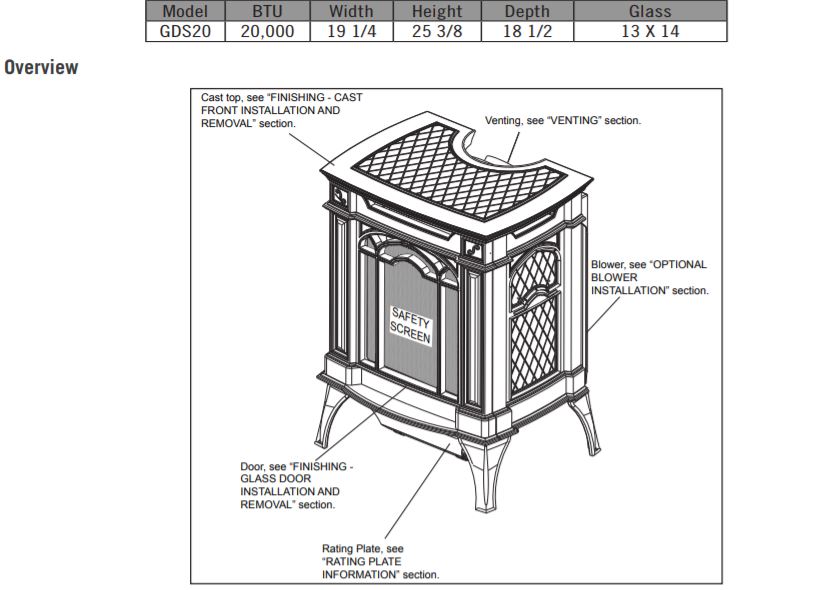 | Model | BTU | Width | Height | Depth | Glass |
|---|---|---|---|---|---|
| GDS20 | 20,000 | 19 1/4 | 25 3/8 | 18 1/2 | 13 X 14 |

Overview

Cast top, see "FINISHING - CAST FRONT INSTALLATION AND REMOVAL" section.

Venting, see "VENTING" section.

Blower, see "OPTIONAL BLOWER INSTALLATION" section.

SAFETY SCREEN

Door, see "FINISHING - GLASS DOOR INSTALLATION AND REMOVAL" section.

Rating Plate, see "RATING PLATE INFORMATION" section.