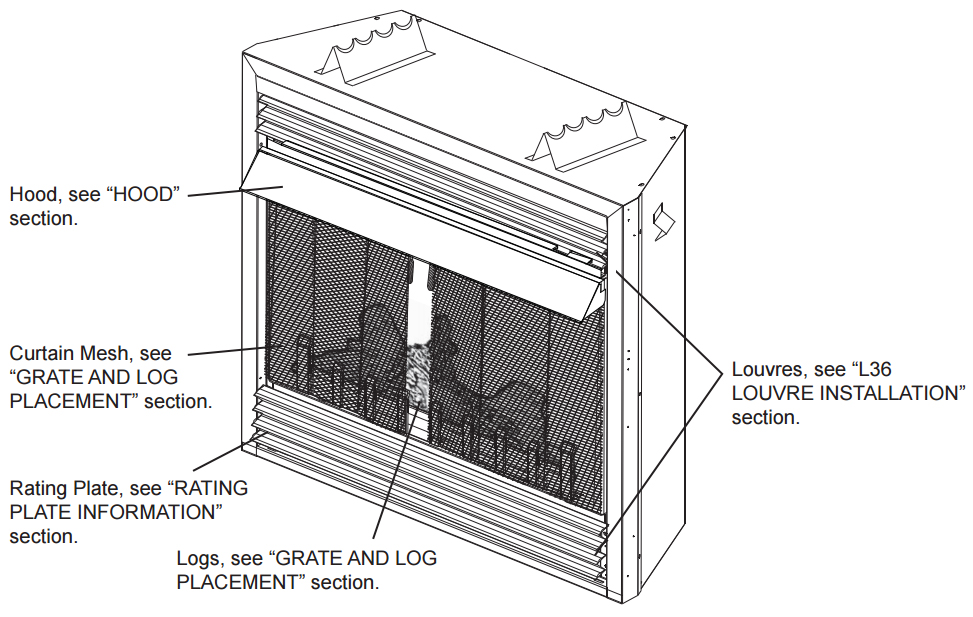 Hood, see “HOOD” section.

Curtain Mesh, see “GRATE AND LOG PLACEMENT” section.

Rating Plate, see “RATING PLATE INFORMATION” section.

Logs, see “GRATE AND LOG PLACEMENT” section.

Louvres, see “L36 LOUVRE INSTALLATION” section.