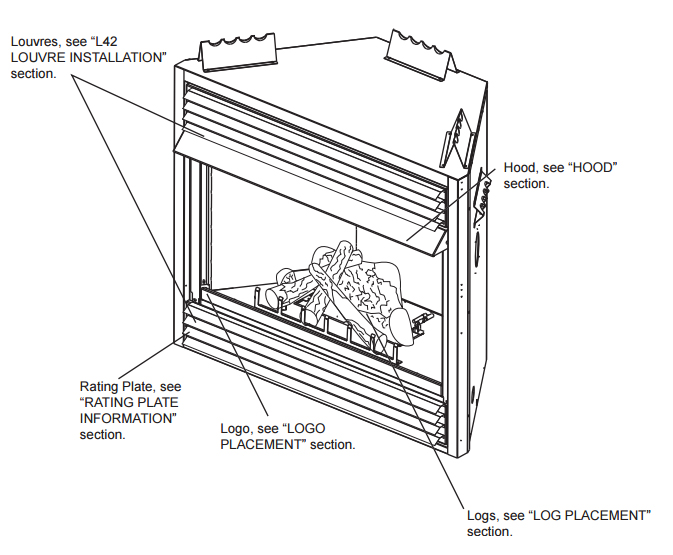 Louvres, see “L42 LOUVRE INSTALLATION” section.

Hood, see “HOOD” section.

Rating Plate, see “RATING PLATE INFORMATION” section.

Logo, see “LOGO PLACEMENT” section.

Logs, see “LOG PLACEMENT” section.