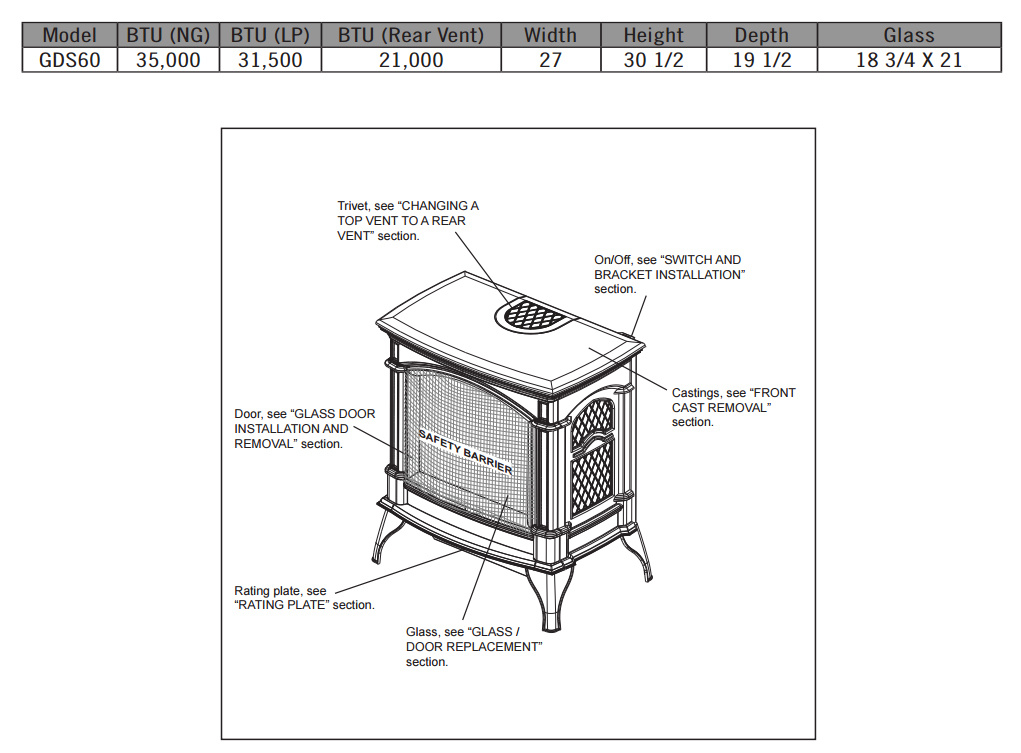 | Model | BTU (NG) | BTU (LP) | BTU (Rear Vent) | Width | Height | Depth | Glass |
|---|---|---|---|---|---|---|---|
| GDS60 | 35,000 | 31,500 | 21,000 | 27 | 30 1/2 | 19 1/2 | 18 3/4 X 21 |

Trivet, see “CHANGING A TOP VENT TO A REAR VENT” section.

On/Off, see “SWITCH AND BRACKET INSTALLATION” section.

Castings, see “FRONT CAST REMOVAL” section.

Door, see “GLASS DOOR INSTALLATION AND REMOVAL” section.

SAFETY BARRIER

Rating plate, see “RATING PLATE” section.

Glass, see “GLASS / DOOR REPLACEMENT” section.