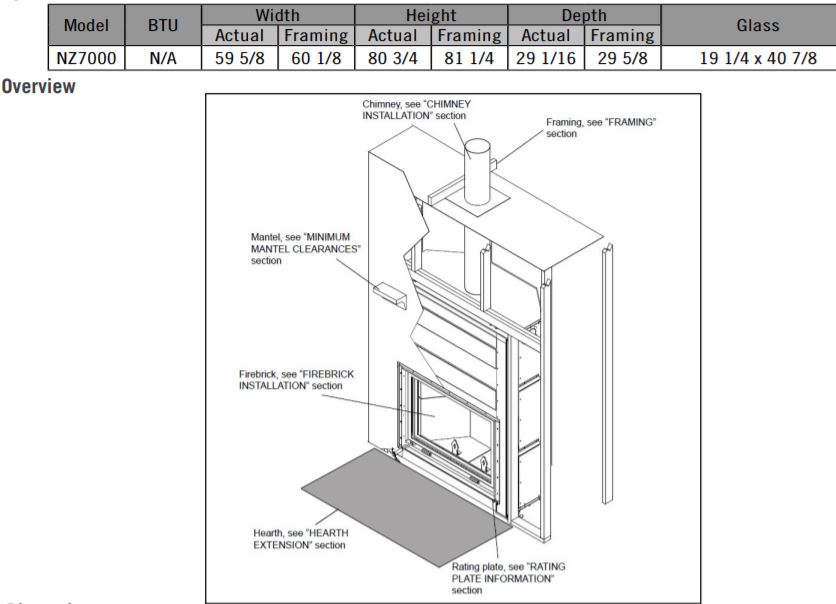 | Model | BTU | Width Actual | Width Framing | Height Actual | Height Framing | Depth Actual | Depth Framing | Glass |
|---|---|---|---|---|---|---|---|---|
| NZ7000 | N/A | 59 5/8 | 60 1/8 | 80 3/4 | 81 1/4 | 29 1/16 | 29 5/8 | 19 1/4 x 40 7/8 |

Overview

Chimney, see "CHIMNEY INSTALLATION" section

Framing, see "FRAMING" section

Mantel, see "MINIMUM MANTEL CLEARANCES" section

Firebrick, see "FIREBRICK INSTALLATION" section

Hearth, see "HEARTH EXTENSION" section

Rating plate, see "RATING PLATE INFORMATION" section