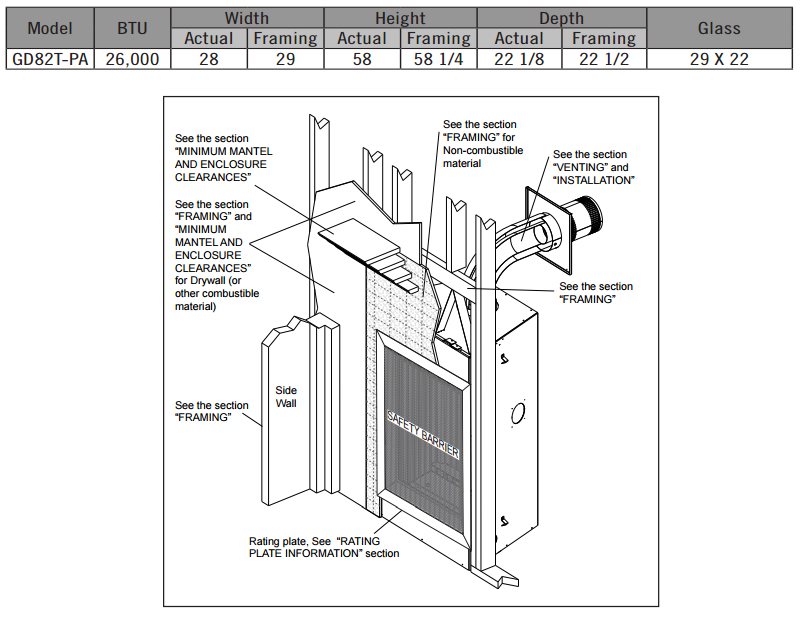 | Model | BTU | Width Actual | Width Framing | Height Actual | Height Framing | Depth Actual | Depth Framing | Glass |
|---|---|---|---|---|---|---|---|---|
| GD82T-PA | 26,000 | 28 | 29 | 58 | 58 1/4 | 22 1/8 | 22 1/2 | 29 X 22 |

See the section "MINIMUM MANTEL AND ENCLOSURE CLEARANCES"

See the section "FRAMING" and "MINIMUM MANTEL AND ENCLOSURE CLEARANCES" for Drywall (or other combustible material)

See the section "FRAMING" for Non-combustible material

See the section "VENTING" and "INSTALLATION"

See the section "FRAMING"

Side Wall

See the section "FRAMING"

SAFETY BARRIER

Rating plate, See "RATING PLATE INFORMATION" section