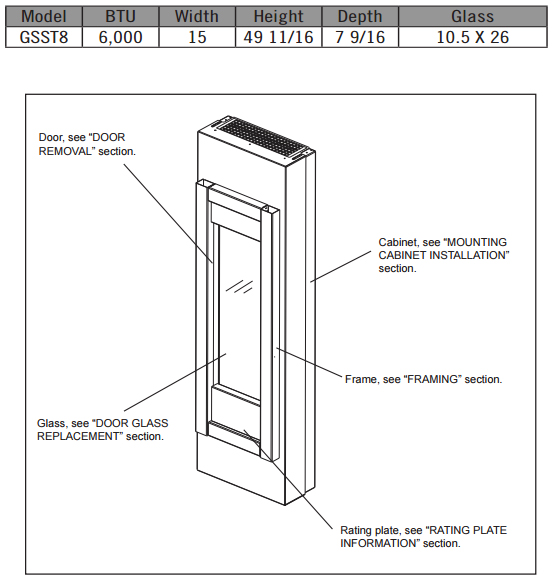 | Model | BTU | Width | Height | Depth | Glass |
|---|---|---|---|---|---|
| GSST8 | 6,000 | 15 | 49 11/16 | 7 9/16 | 10.5 X 26 |

Door, see "DOOR REMOVAL" section.

Cabinet, see "MOUNTING CABINET INSTALLATION" section.

Frame, see "FRAMING" section.

Glass, see "DOOR GLASS REPLACEMENT" section.

Rating plate, see "RATING PLATE INFORMATION" section.