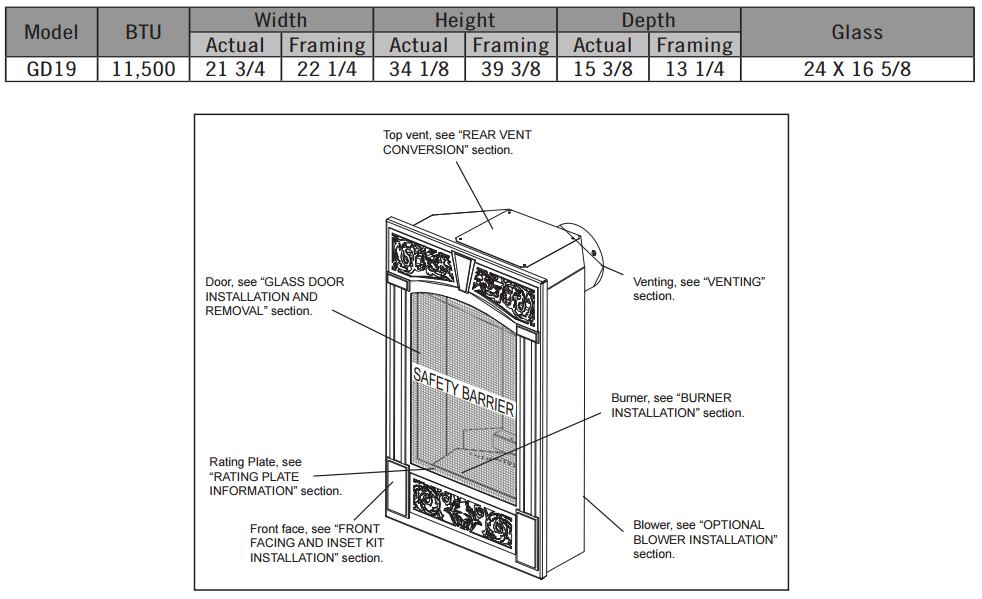 | Model | BTU | Width Actual | Width Framing | Height Actual | Height Framing | Depth Actual | Depth Framing | Glass |
|---|---|---|---|---|---|---|---|---|
| GD19 | 11,500 | 21 3/4 | 22 1/4 | 34 1/8 | 39 3/8 | 15 3/8 | 13 1/4 | 24 X 16 5/8 |

Top vent, see “REAR VENT CONVERSION” section.

Door, see “GLASS DOOR INSTALLATION AND REMOVAL” section.

Venting, see “VENTING” section.

SAFETY BARRIER

Burner, see “BURNER INSTALLATION” section.

Rating Plate, see “RATING PLATE INFORMATION” section.

Front face, see “FRONT FACING AND INSET KIT INSTALLATION” section.

Blower, see “OPTIONAL BLOWER INSTALLATION” section.