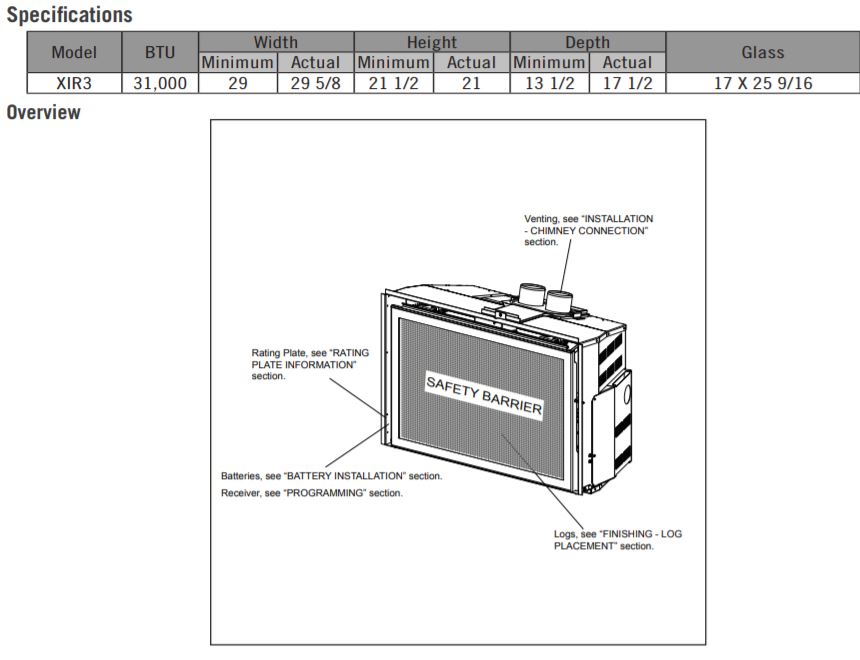 Specifications

| Model | BTU | Width Minimum | Width Actual | Height Minimum | Height Actual | Depth Minimum | Depth Actual | Glass |
|---|---|---|---|---|---|---|---|---|
| XIR3 | 31,000 | 29 | 29 5/8 | 21 1/2 | 21 | 13 1/2 | 17 1/2 | 17 X 25 9/16 |

Overview

Venting, see "INSTALLATION - CHIMNEY CONNECTION" section.

Rating Plate, see "RATING PLATE INFORMATION" section.

SAFETY BARRIER

Batteries, see "BATTERY INSTALLATION" section.

Receiver, see "PROGRAMMING" section.

Logs, see "FINISHING - LOG PLACEMENT" section.