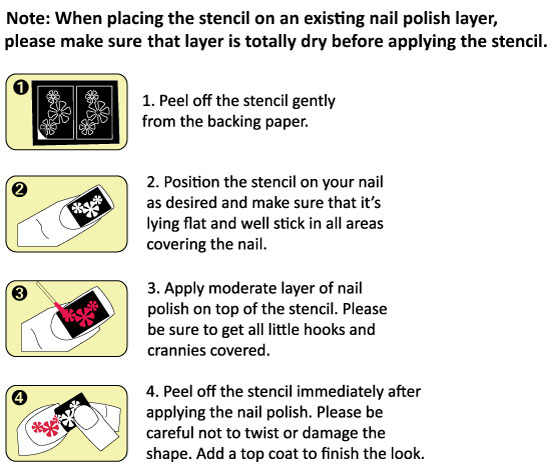 Note: When placing the stencil on an existing nail polish layer, please make sure that layer is totally dry before applying the stencil.

1

1. Peel off the stencil gently from the backing paper.

2

2. Position the stencil on your nail as desired and make sure that it's lying flat and well stick in all areas covering the nail.

3

3. Apply moderate layer of nail polish on top of the stencil. Please be sure to get all little hooks and crannies covered.

4

4. Peel off the stencil immediately after applying the nail polish. Please be careful not to twist or damage the shape. Add a top coat to finish the look.