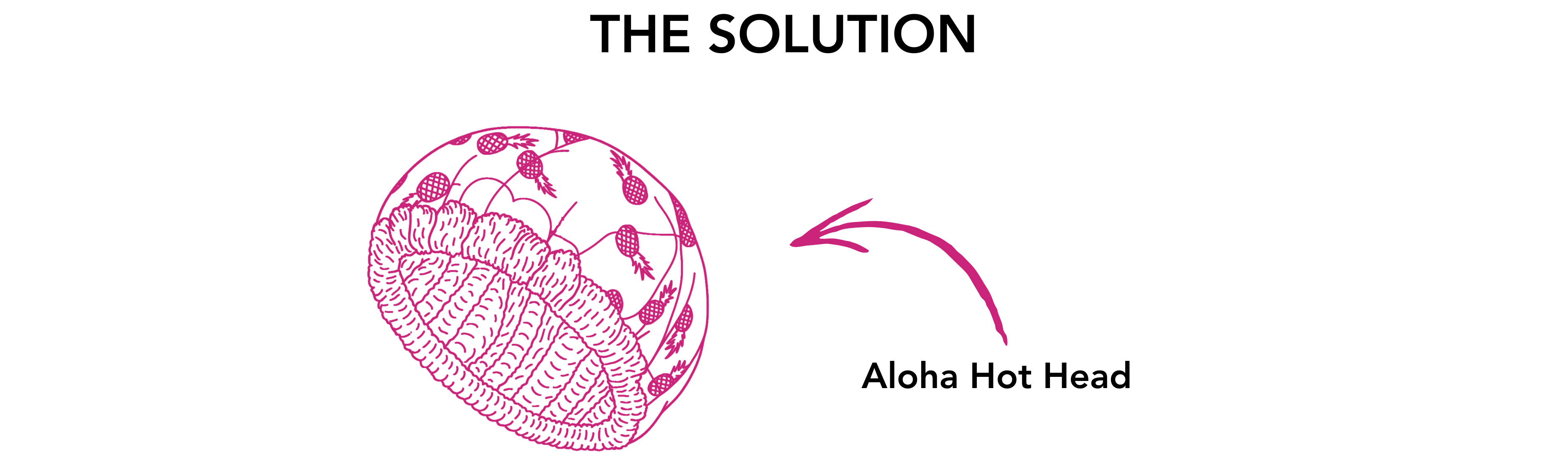 THE SOLUTION

Aloha Hot Head