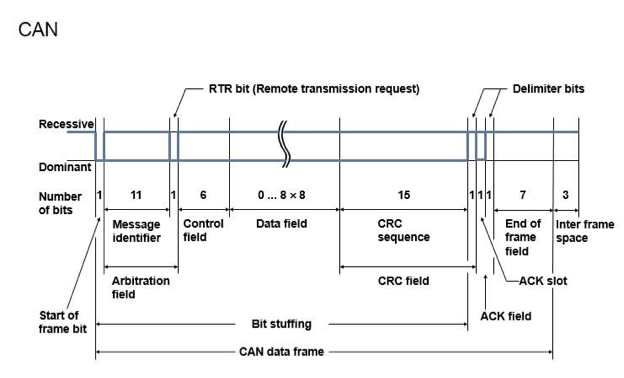 CAN

RTR bit (Remote transmission request)

Delimiter bits

Recessive

Dominant

Number of bits

1

11

1

6

0 ... 8 × 8

15

1 1 1

7

3

Message identifier

Control field

Data field

CRC sequence

End of frame field

Inter frame space

Arbitration field

CRC field

ACK slot

ACK field

Start of frame bit

Bit stuffing

CAN data frame