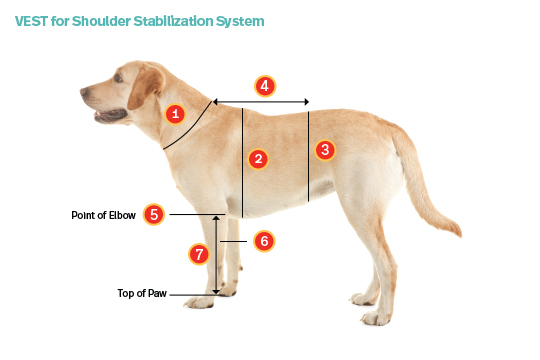 VEST for Shoulder Stabilization System

4

1

2

3

Point of Elbow 5

6

7

Top of Paw