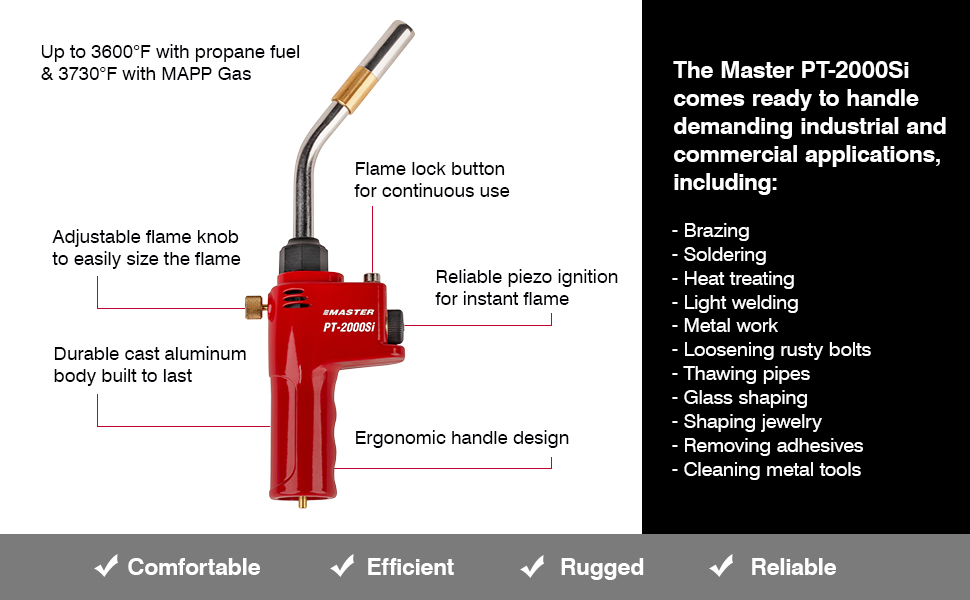 Up to 3600°F with propane fuel & 3730°F with MAPP Gas

Flame lock button for continuous use

Adjustable flame knob to easily size the flame

Reliable piezo ignition for instant flame

MASTER
PT-2000Si

Durable cast aluminum body built to last

Ergonomic handle design

The Master PT-2000Si comes ready to handle demanding industrial and commercial applications, including:

- Brazing
- Soldering
- Heat treating
- Light welding
- Metal work
- Loosening rusty bolts
- Thawing pipes
- Glass shaping
- Shaping jewelry
- Removing adhesives
- Cleaning metal tools

✓ Comfortable ✓ Efficient ✓ Rugged ✓ Reliable