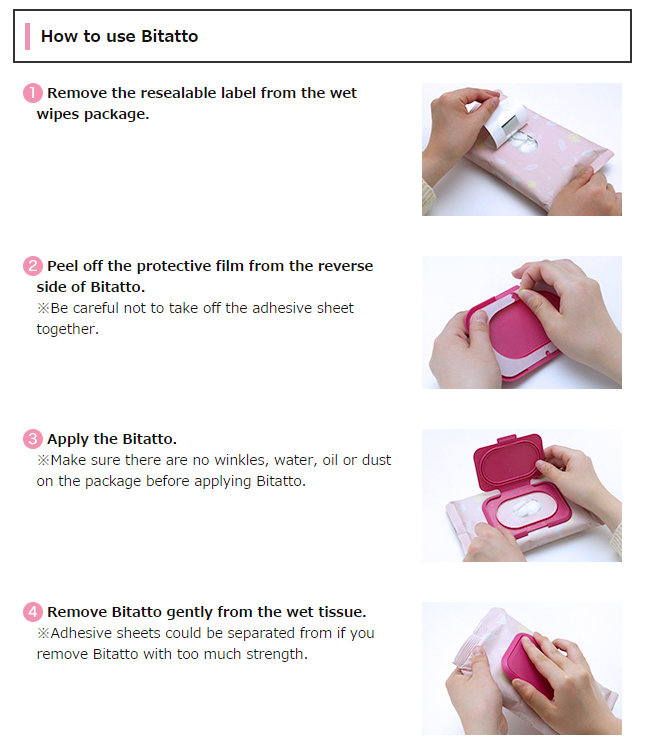 How to use Bitatto

1 Remove the resealable label from the wet wipes package.

2 Peel off the protective film from the reverse side of Bitatto.
※Be careful not to take off the adhesive sheet together.

3 Apply the Bitatto.
※Make sure there are no winkles, water, oil or dust on the package before applying Bitatto.

4 Remove Bitatto gently from the wet tissue.
※Adhesive sheets could be separated from if you remove Bitatto with too much strength.