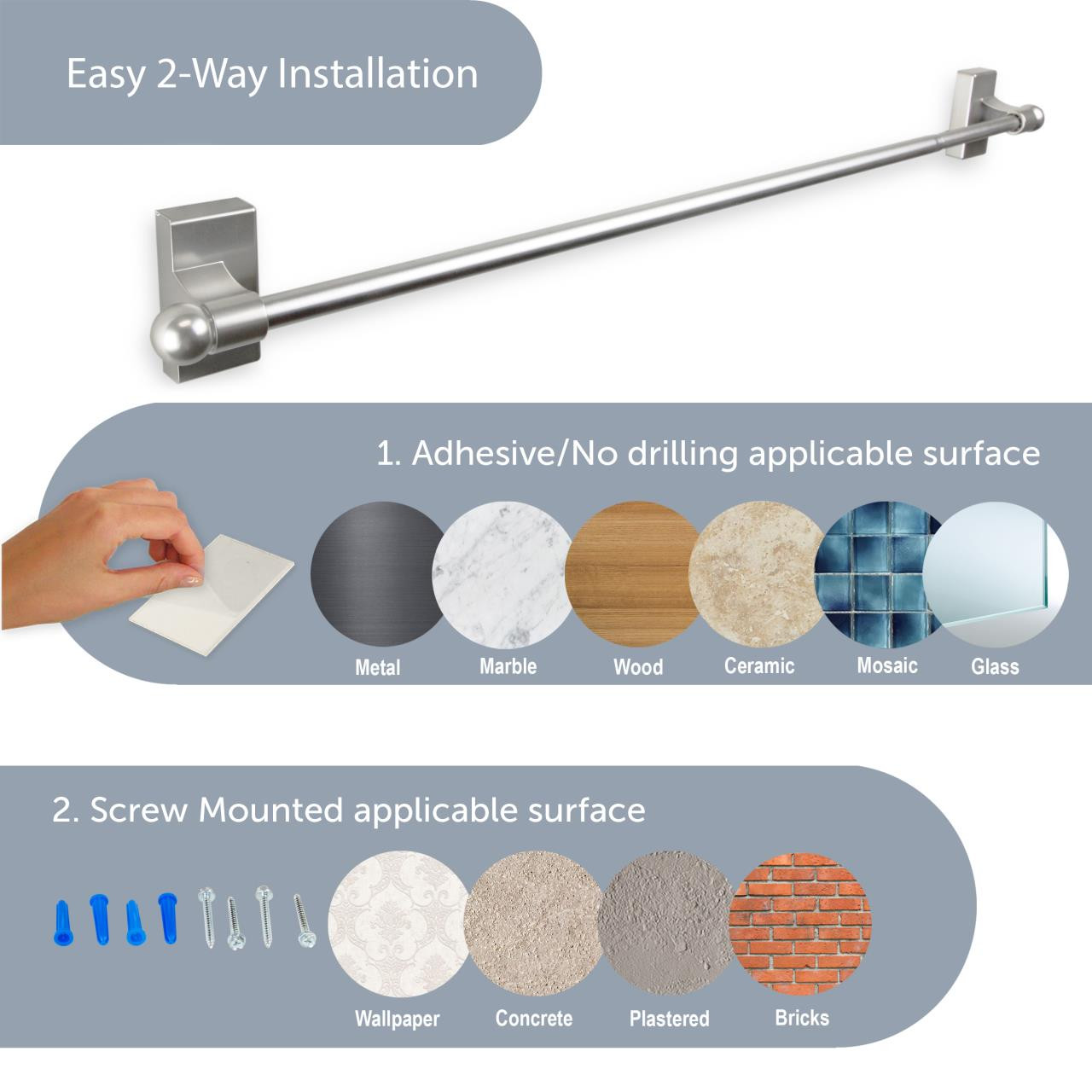 Easy 2-Way Installation

1. Adhesive/No drilling applicable surface

Metal Marble Wood Ceramic Mosaic Glass

2. Screw Mounted applicable surface

Wallpaper Concrete Plastered Bricks