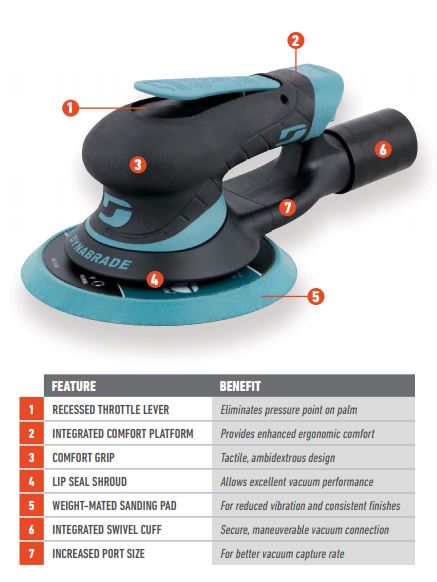 1
2
3
6
7
DYNABRADE
4
5

| | FEATURE | BENEFIT |
|---|---|---|
| 1 | RECESSED THROTTLE LEVER | Eliminates pressure point on palm |
| 2 | INTEGRATED COMFORT PLATFORM | Provides enhanced ergonomic comfort |
| 3 | COMFORT GRIP | Tactile, ambidextrous design |
| 4 | LIP SEAL SHROUD | Allows excellent vacuum performance |
| 5 | WEIGHT-MATED SANDING PAD | For reduced vibration and consistent finishes |
| 6 | INTEGRATED SWIVEL CUFF | Secure, maneuverable vacuum connection |
| 7 | INCREASED PORT SIZE | For better vacuum capture rate |