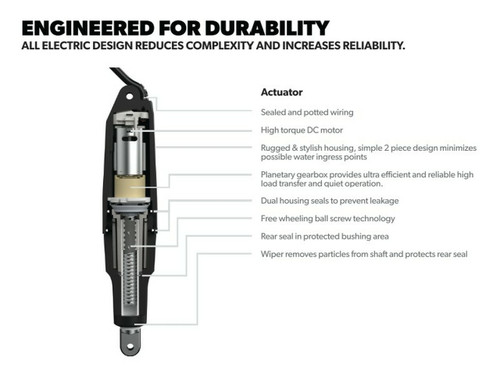 ENGINEERED FOR DURABILITY
ALL ELECTRIC DESIGN REDUCES COMPLEXITY AND INCREASES RELIABILITY.

Actuator

Sealed and potted wiring

High torque DC motor

Rugged & stylish housing, simple 2 piece design minimizes possible water ingress points

Planetary gearbox provides ultra efficient and reliable high load transfer and quiet operation.

Dual housing seals to prevent leakage

Free wheeling ball screw technology

Rear seal in protected bushing area

Wiper removes particles from shaft and protects rear seal