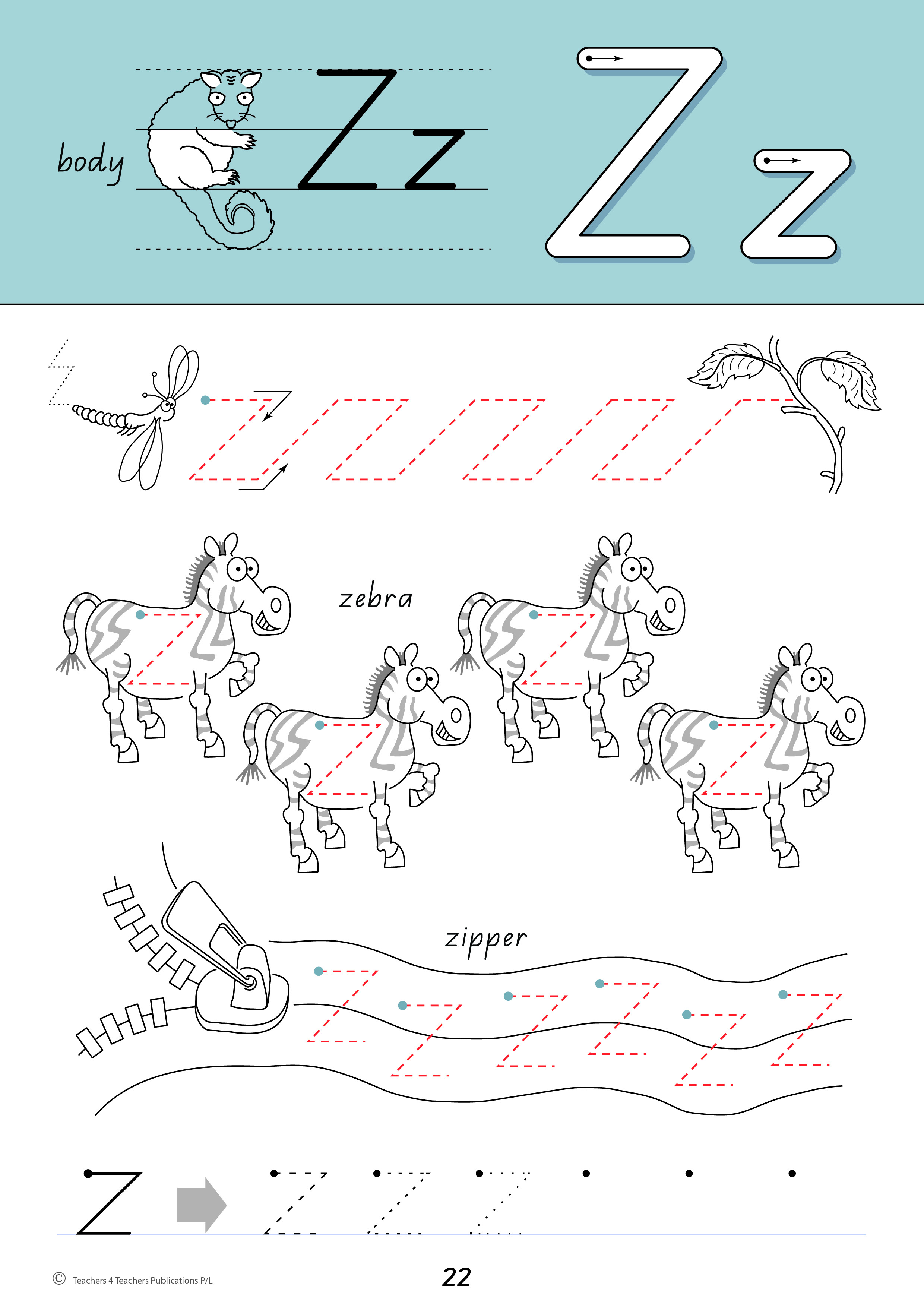 body Zz

Zz

zebra

zipper

z

© Teachers 4 Teachers Publications P/L

22