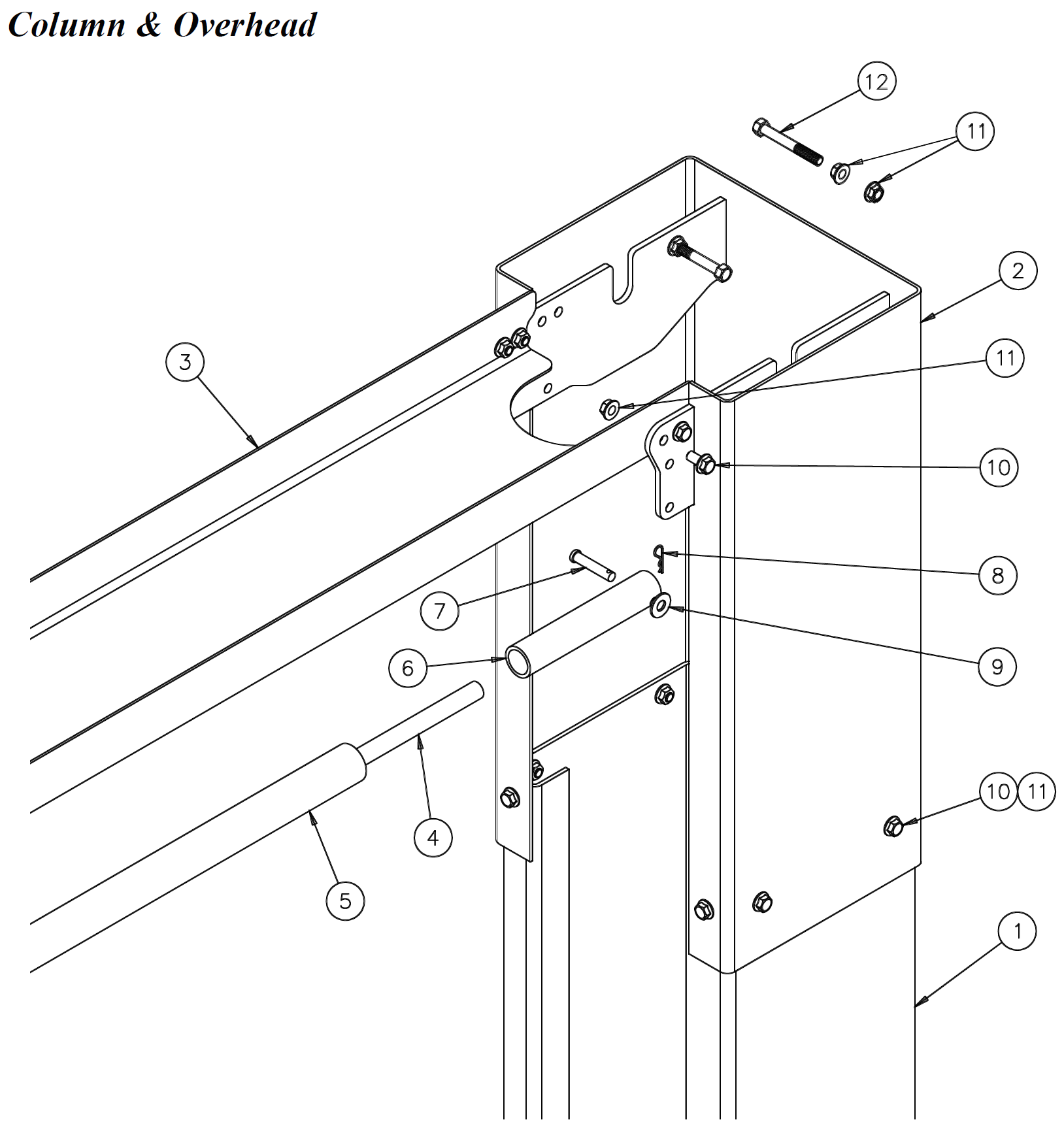 Column & Overhead

12
11
2
3
11
10
8
7
9
6
4
10 11
5
1