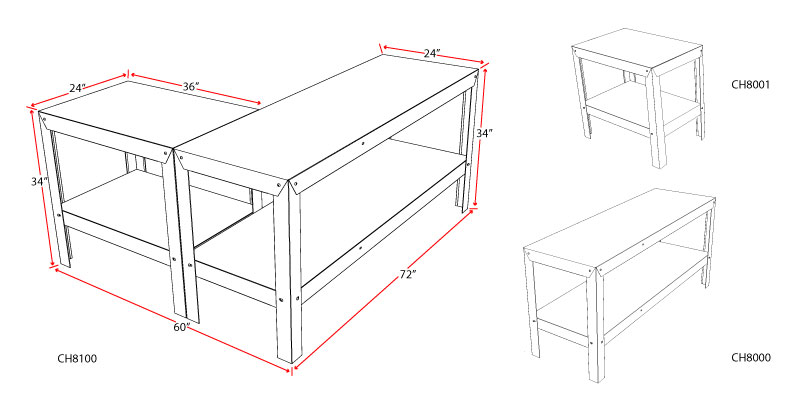 24"

36"

24"

34"

34"

72"

60"

CH8100

CH8001

CH8000