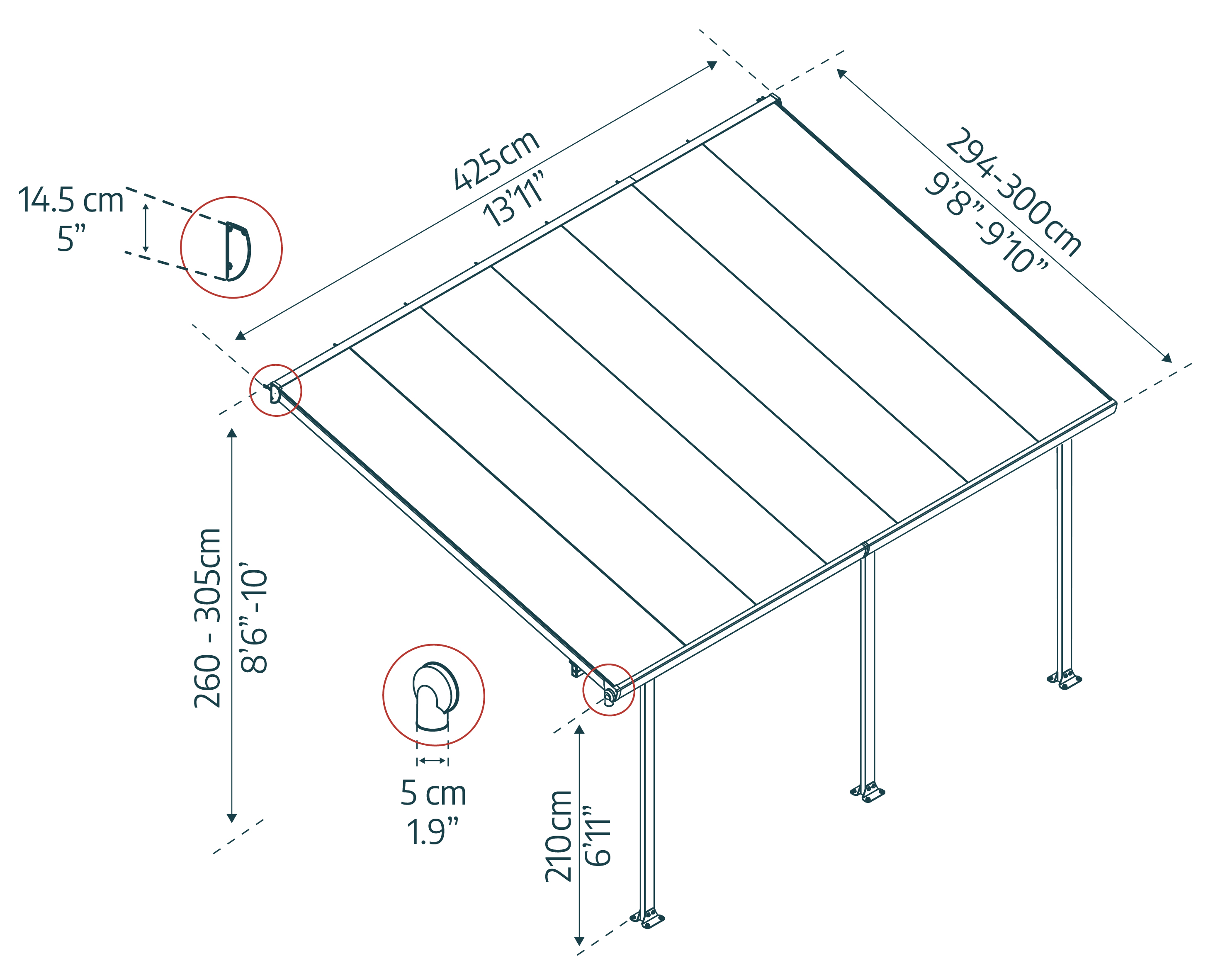 14.5 cm
5”

425cm
13’11”

294-300cm
9’8”-9’10”

260 - 305cm
8’6”-10’

5 cm
1.9”

210cm
6’11”