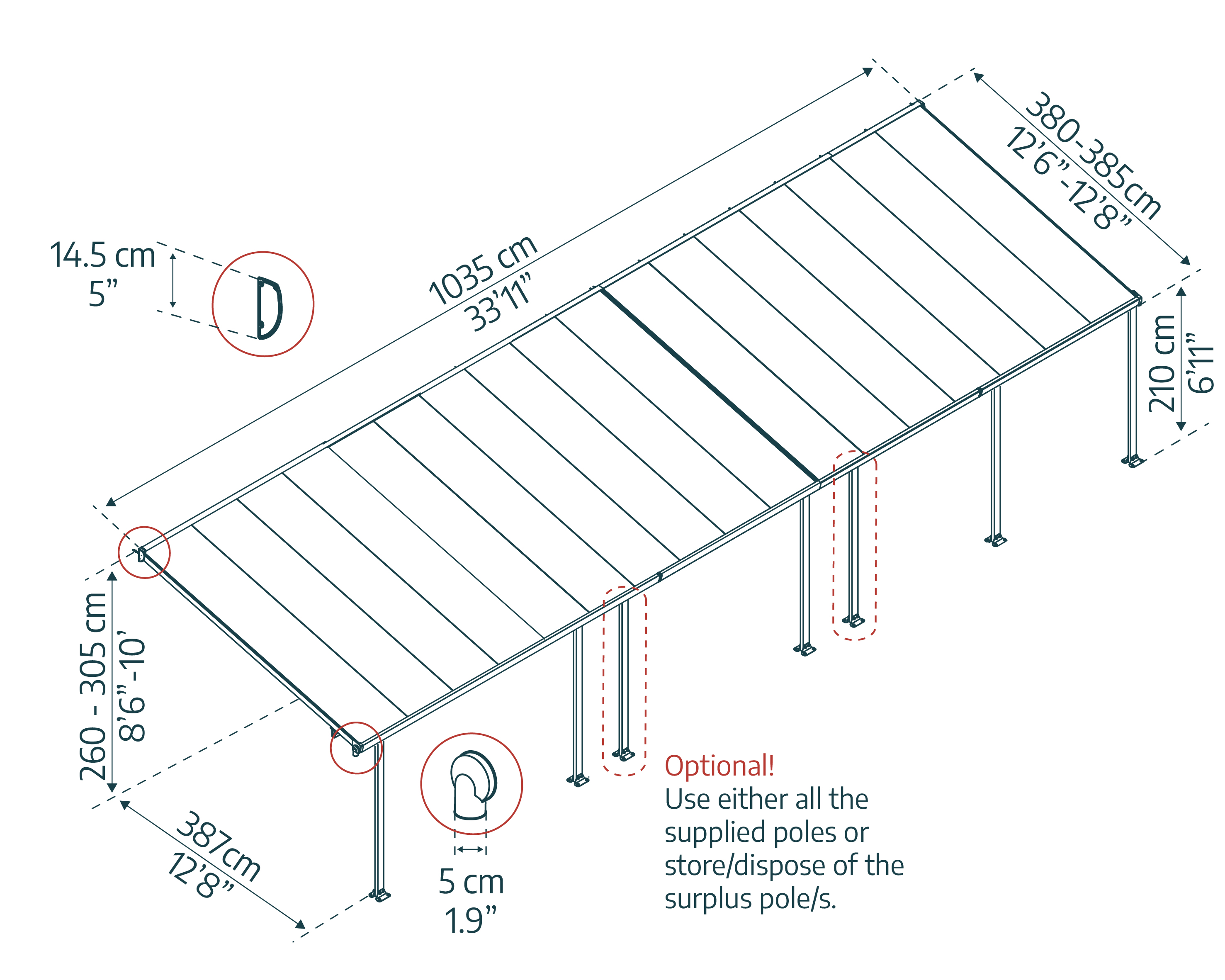 14.5 cm
5”

1035 cm
33’11”

380-385cm
12’6”-12’8”

210 cm
6’11”

260 - 305 cm
8’6”-10’

387cm
12’8”

5 cm
1.9”

Optional!
Use either all the supplied poles or store/dispose of the surplus pole/s.