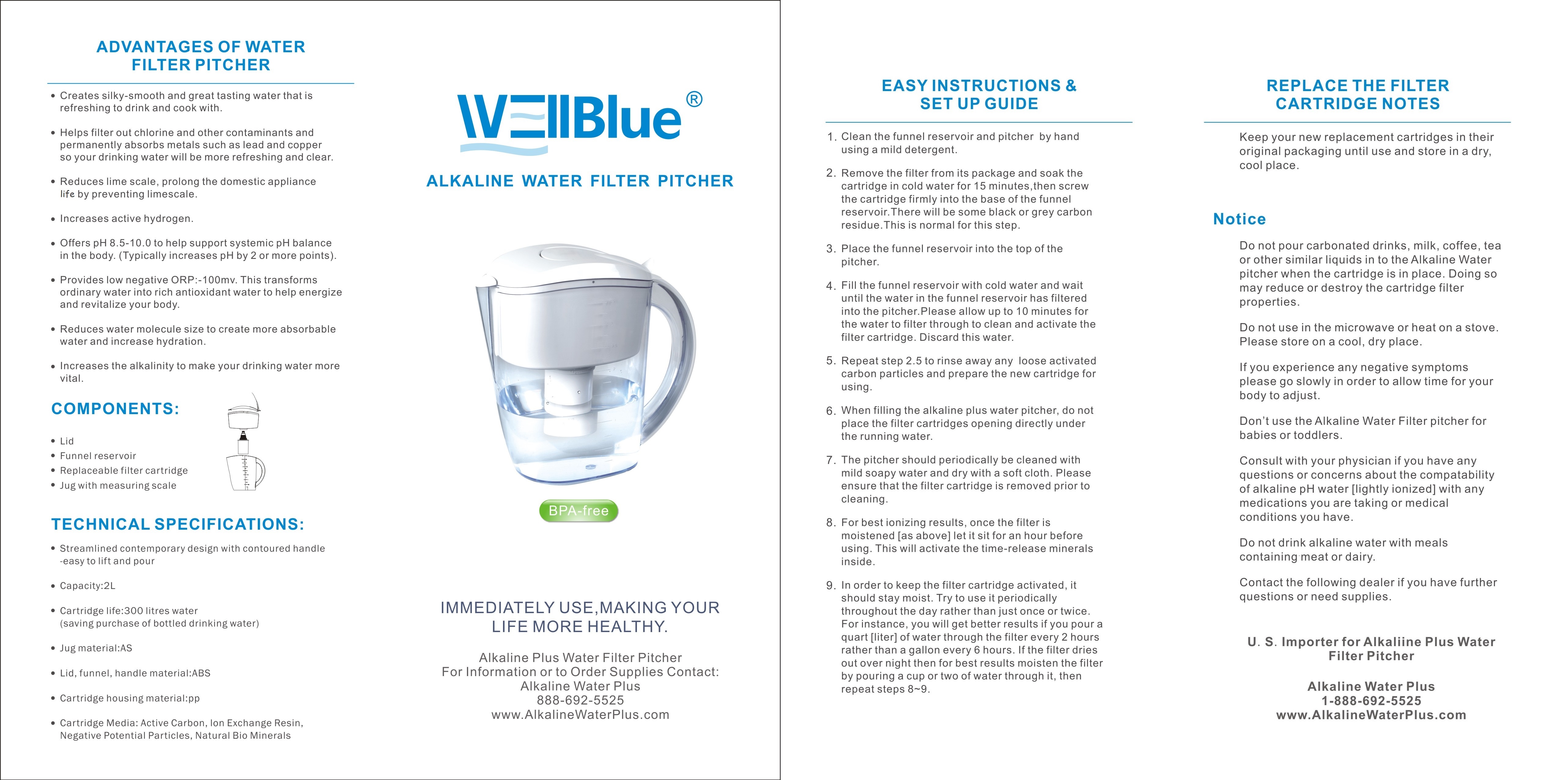 ADVANTAGES OF WATER FILTER PITCHER

• Creates silky-smooth and great tasting water that is refreshing to drink and cook with.

• Helps filter out chlorine and other contaminants and permanently absorbs metals such as lead and copper so your drinking water will be more refreshing and clear.

• Reduces lime scale, prolong the domestic appliance life by preventing limescale.

• Increases active hydrogen.

• Offers pH 8.5-10.0 to help support systemic pH balance in the body. (Typically increases pH by 2 or more points).

• Provides low negative ORP:-100mv. This transforms ordinary water into rich antioxidant water to help energize and revitalize your body.

• Reduces water molecule size to create more absorbable water and increase hydration.

• Increases the alkalinity to make your drinking water more vital.

COMPONENTS:

• Lid
• Funnel reservoir
• Replaceable filter cartridge
• Jug with measuring scale

TECHNICAL SPECIFICATIONS:

• Streamlined contemporary design with contoured handle -easy to lift and pour

• Capacity:2L

• Cartridge life:300 litres water (saving purchase of bottled drinking water)

• Jug material:AS

• Lid, funnel, handle material:ABS

• Cartridge housing material:pp

• Cartridge Media: Active Carbon, Ion Exchange Resin, Negative Potential Particles, Natural Bio Minerals

WellBlue®

ALKALINE WATER FILTER PITCHER

BPA-free

IMMEDIATELY USE,MAKING YOUR LIFE MORE HEALTHY.

Alkaline Plus Water Filter Pitcher
For Information or to Order Supplies Contact:
Alkaline Water Plus
888-692-5525
www.AlkalineWaterPlus.com

EASY INSTRUCTIONS & SET UP GUIDE

1. Clean the funnel reservoir and pitcher by hand using a mild detergent.

2. Remove the filter from its package and soak the cartridge in cold water for 15 minutes,then screw the cartridge firmly into the base of the funnel reservoir.There will be some black or grey carbon residue.This is normal for this step.

3. Place the funnel reservoir into the top of the pitcher.

4. Fill the funnel reservoir with cold water and wait until the water in the funnel reservoir has filtered into the pitcher.Please allow up to 10 minutes for the water to filter through to clean and activate the filter cartridge. Discard this water.

5. Repeat step 2.5 to rinse away any loose activated carbon particles and prepare the new cartridge for using.

6. When filling the alkaline plus water pitcher, do not place the filter cartridges opening directly under the running water.

7. The pitcher should periodically be cleaned with mild soapy water and dry with a soft cloth. Please ensure that the filter cartridge is removed prior to cleaning.

8. For best ionizing results, once the filter is moistened [as above] let it sit for an hour before using. This will activate the time-release minerals inside.

9. In order to keep the filter cartridge activated, it should stay moist. Try to use it periodically throughout the day rather than just once or twice. For instance, you will get better results if you pour a quart [liter] of water through the filter every 2 hours rather than a gallon every 6 hours. If the filter dries out over night then for best results moisten the filter by pouring a cup or two of water through it, then repeat steps 8~9.

REPLACE THE FILTER CARTRIDGE NOTES

Keep your new replacement cartridges in their original packaging until use and store in a dry, cool place.

Notice

Do not pour carbonated drinks, milk, coffee, tea or other similar liquids in to the Alkaline Water pitcher when the cartridge is in place. Doing so may reduce or destroy the cartridge filter properties.

Do not use in the microwave or heat on a stove. Please store on a cool, dry place.

If you experience any negative symptoms please go slowly in order to allow time for your body to adjust.

Don't use the Alkaline Water Filter pitcher for babies or toddlers.

Consult with your physician if you have any questions or concerns about the compatability of alkaline pH water [lightly ionized] with any medications you are taking or medical conditions you have.

Do not drink alkaline water with meals containing meat or dairy.

Contact the following dealer if you have further questions or need supplies.

U. S. Importer for Alkaliine Plus Water Filter Pitcher

Alkaline Water Plus
1-888-692-5525
www.AlkalineWaterPlus.com