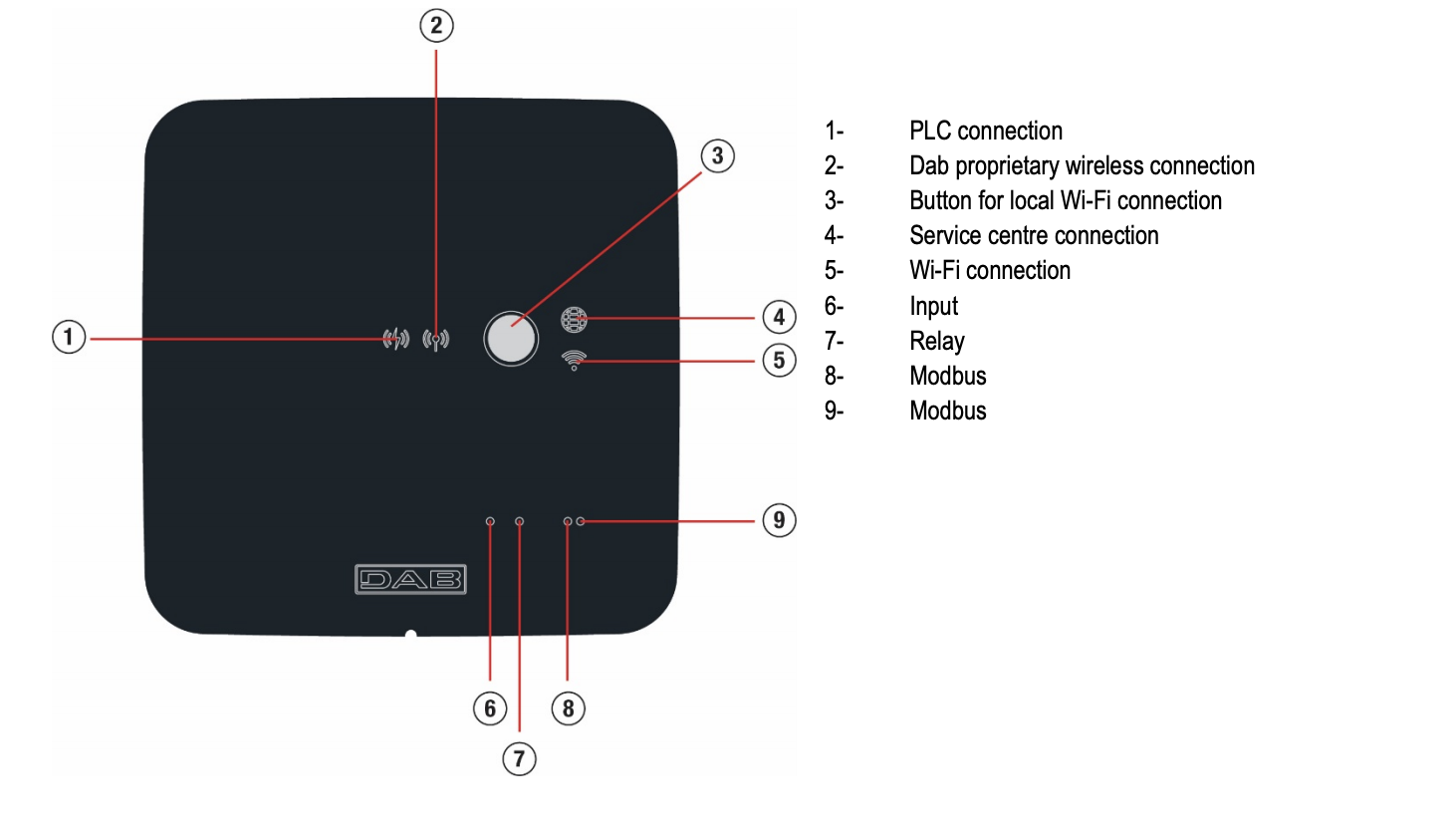 2

3

1

4

5

9

DAB

6

8

7

1- PLC connection
2- Dab proprietary wireless connection
3- Button for local Wi-Fi connection
4- Service centre connection
5- Wi-Fi connection
6- Input
7- Relay
8- Modbus
9- Modbus