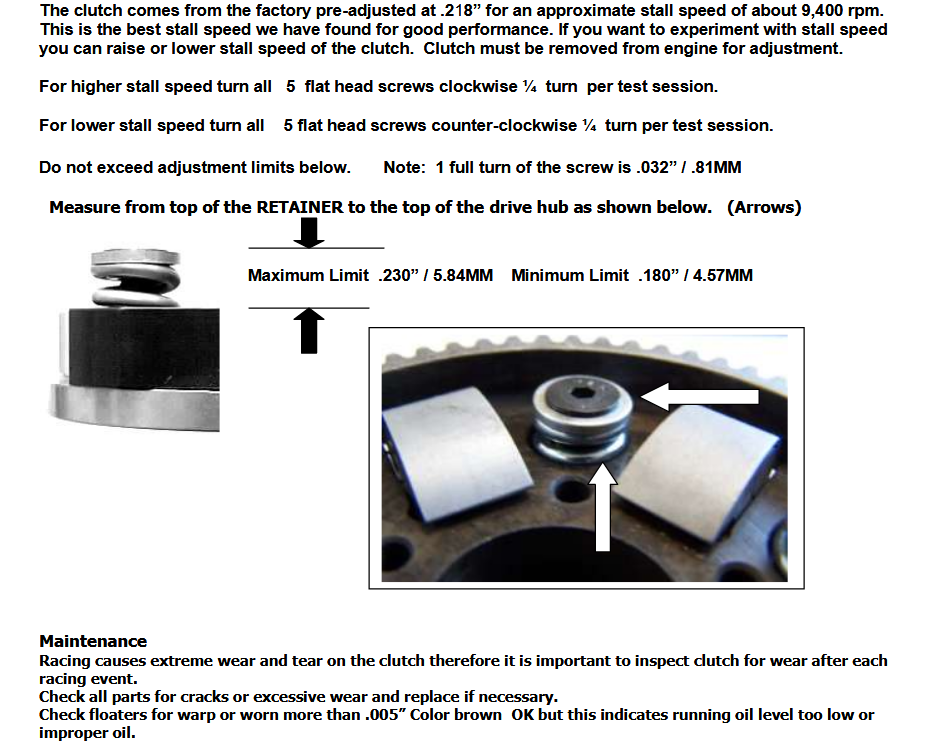 The clutch comes from the factory pre-adjusted at .218" for an approximate stall speed of about 9,400 rpm. This is the best stall speed we have found for good performance. If you want to experiment with stall speed you can raise or lower stall speed of the clutch. Clutch must be removed from engine for adjustment.

For higher stall speed turn all 5 flat head screws clockwise ¼ turn per test session.

For lower stall speed turn all 5 flat head screws counter-clockwise ¼ turn per test session.

Do not exceed adjustment limits below. Note: 1 full turn of the screw is .032" / .81MM

Measure from top of the RETAINER to the top of the drive hub as shown below. (Arrows)

Maximum Limit .230" / 5.84MM Minimum Limit .180" / 4.57MM

Maintenance
Racing causes extreme wear and tear on the clutch therefore it is important to inspect clutch for wear after each racing event.
Check all parts for cracks or excessive wear and replace if necessary.
Check floaters for warp or worn more than .005" Color brown OK but this indicates running oil level too low or improper oil.