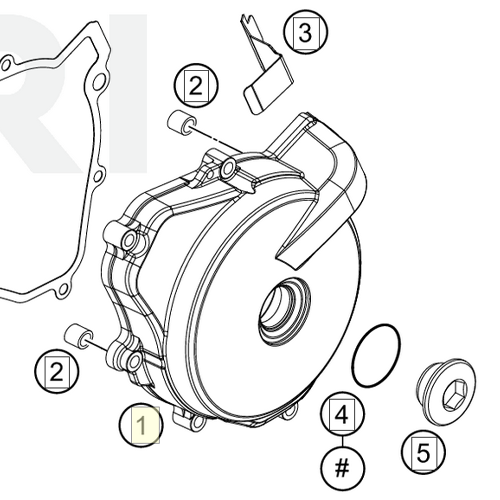 3
2
2
1
4
#
5