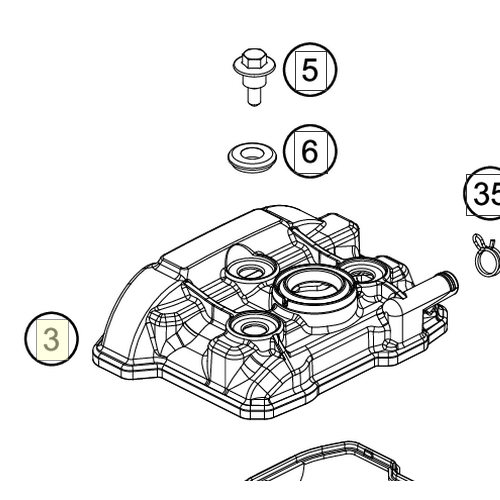 5
6
35
3