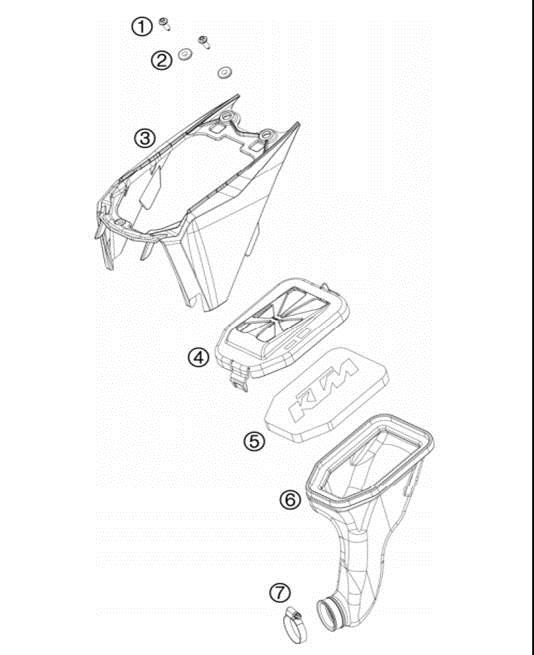 1

2

3

4

KTM

5

6

7