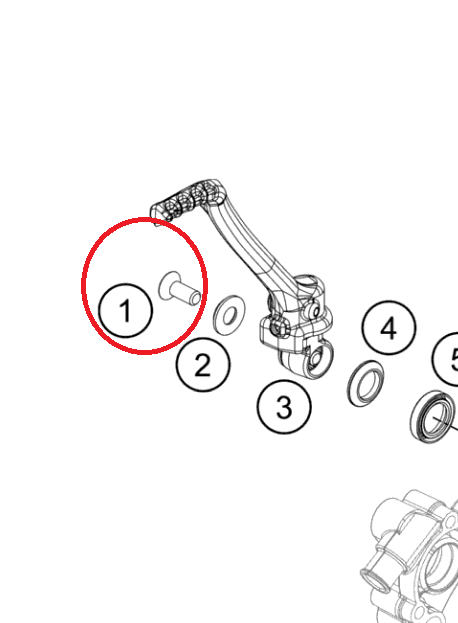 1
2
3
4
5