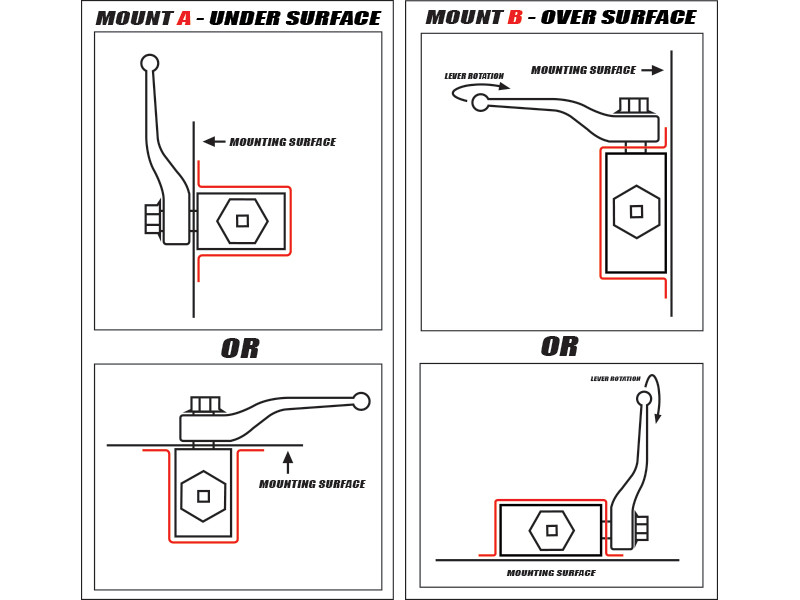 MOUNT A - UNDER SURFACE

MOUNTING SURFACE

OR

MOUNTING SURFACE

MOUNT B - OVER SURFACE

LEVER ROTATION

MOUNTING SURFACE

OR

LEVER ROTATION

MOUNTING SURFACE