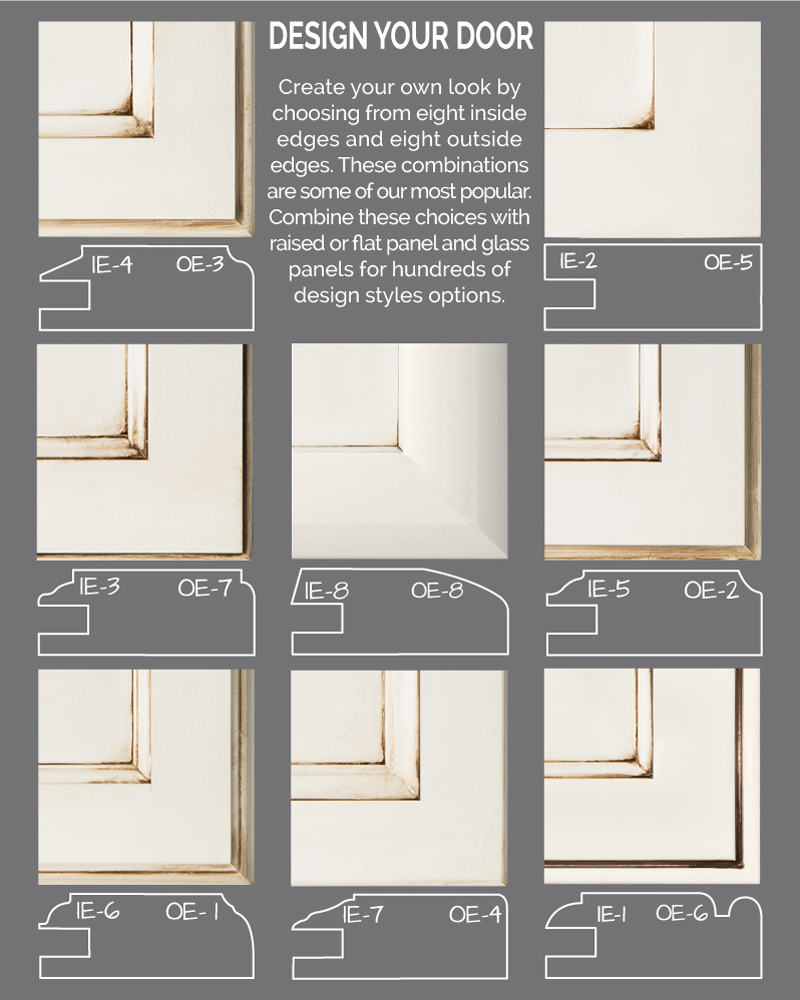 DESIGN YOUR DOOR

Create your own look by choosing from eight inside edges and eight outside edges. These combinations are some of our most popular. Combine these choices with raised or flat panel and glass panels for hundreds of design styles options.

IE-4 OE-3

IE-2 OE-5

IE-3 OE-7

IE-8 OE-8

IE-5 OE-2

IE-6 OE-1

IE-7 OE-4

IE-1 OE-6