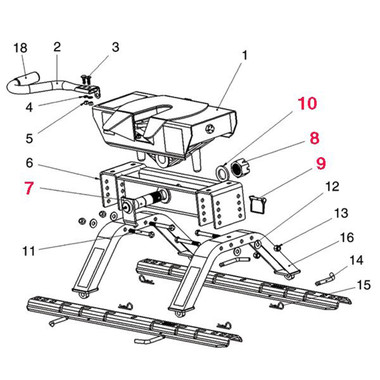 18
2
3
1
4
5
10
8
6
9
7
12
13
16
11
14
15