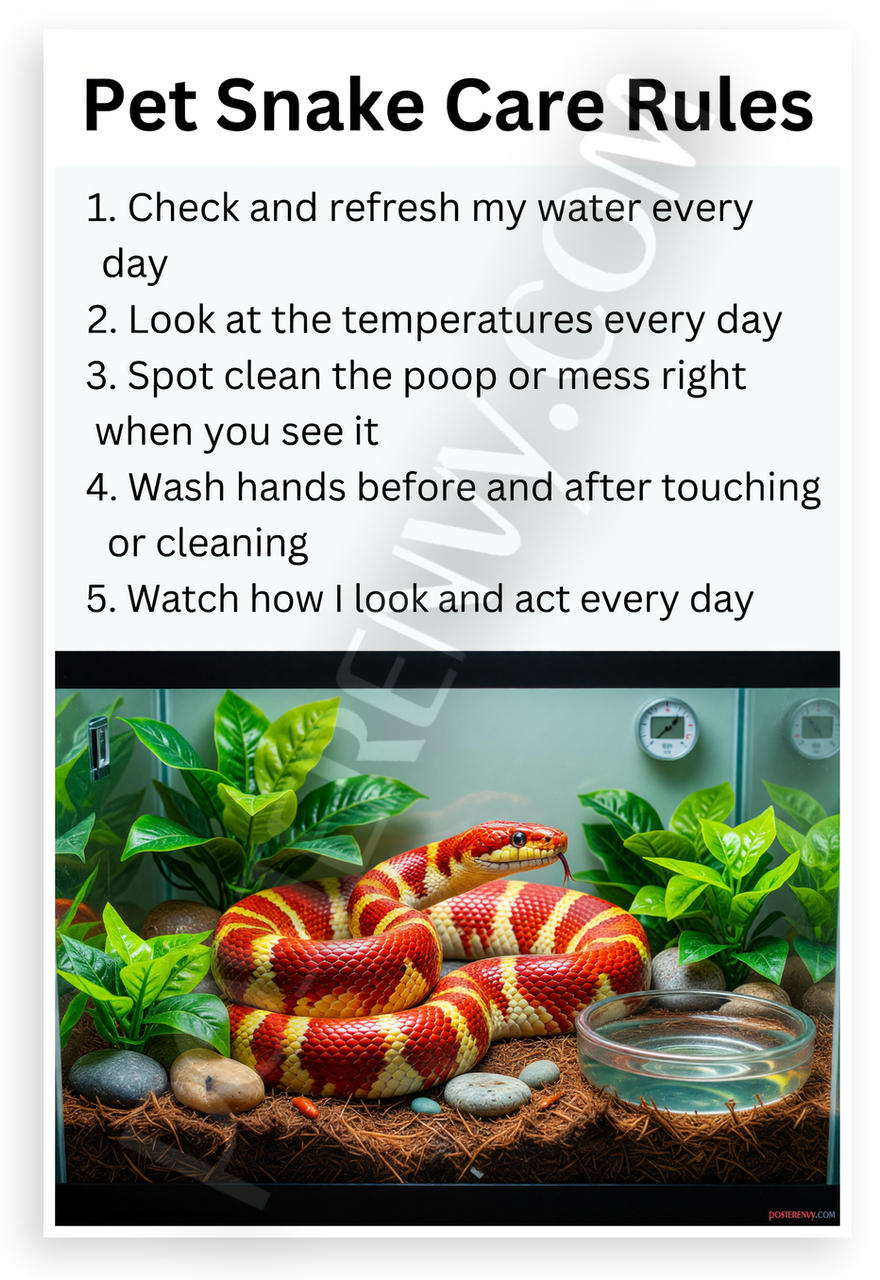 Pet Snake Care Rules

1. Check and refresh my water every day
2. Look at the temperatures every day
3. Spot clean the poop or mess right when you see it
4. Wash hands before and after touching or cleaning
5. Watch how I look and act every day

POSTERENVY.COM

POSTERENVY.COM